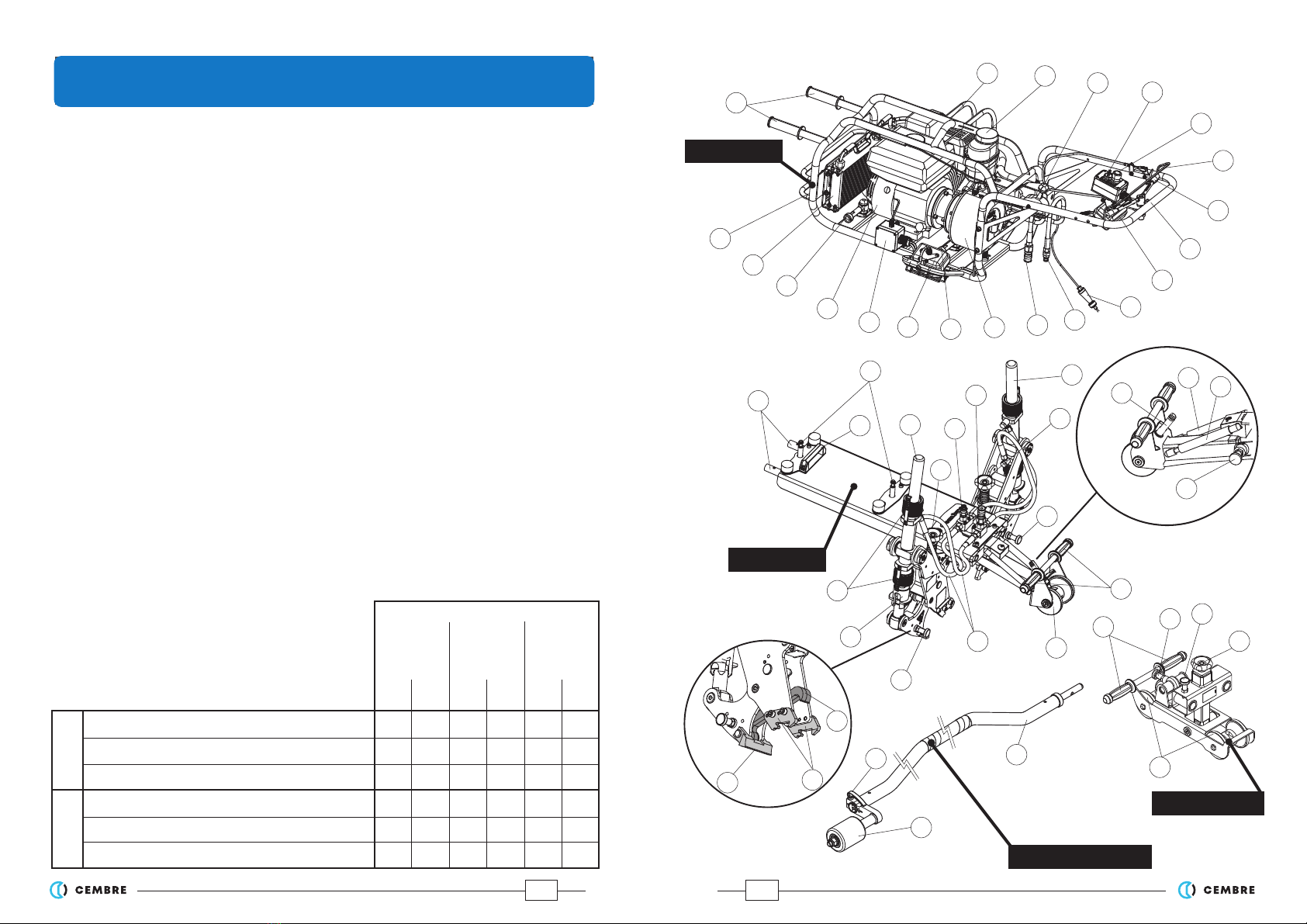 CEMBRE

CEMBRE