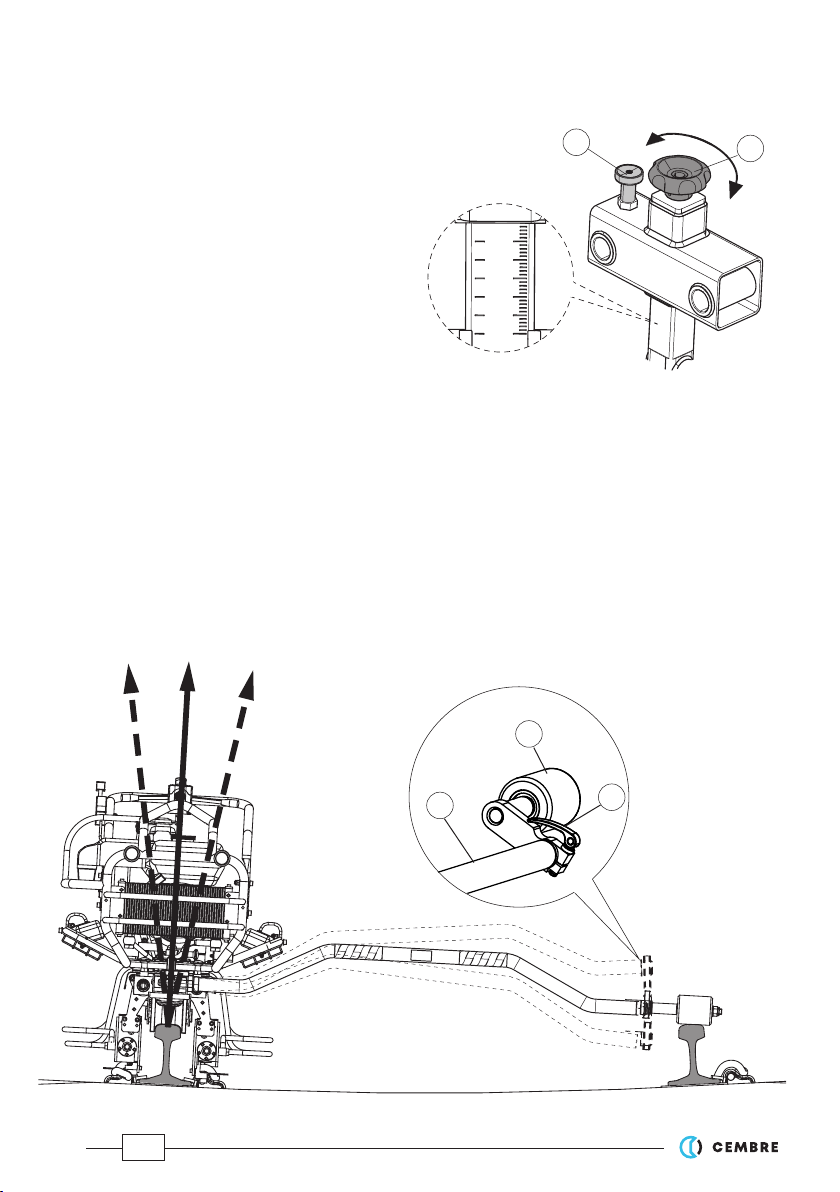 CEMBRE