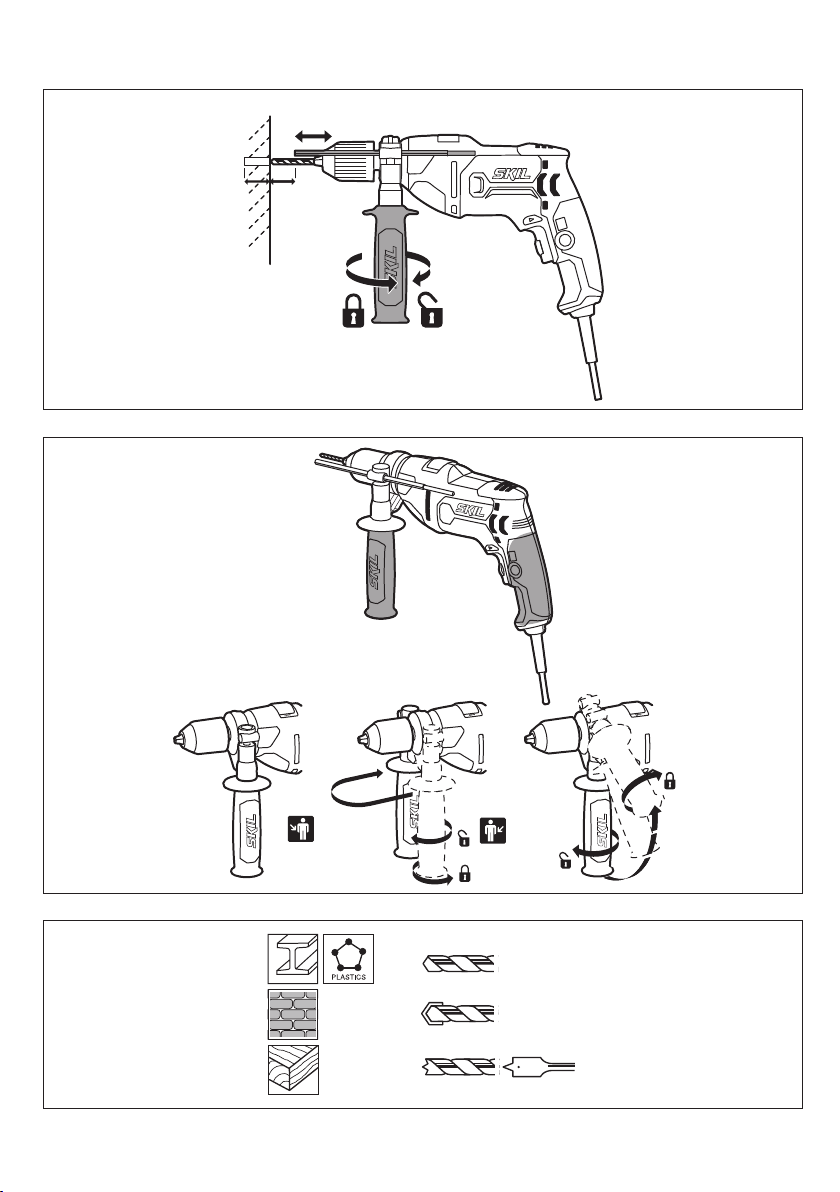 SKIL

SKIL

SKIL

SKIL

SKIL

SKIL

SKIL

PLASTICS