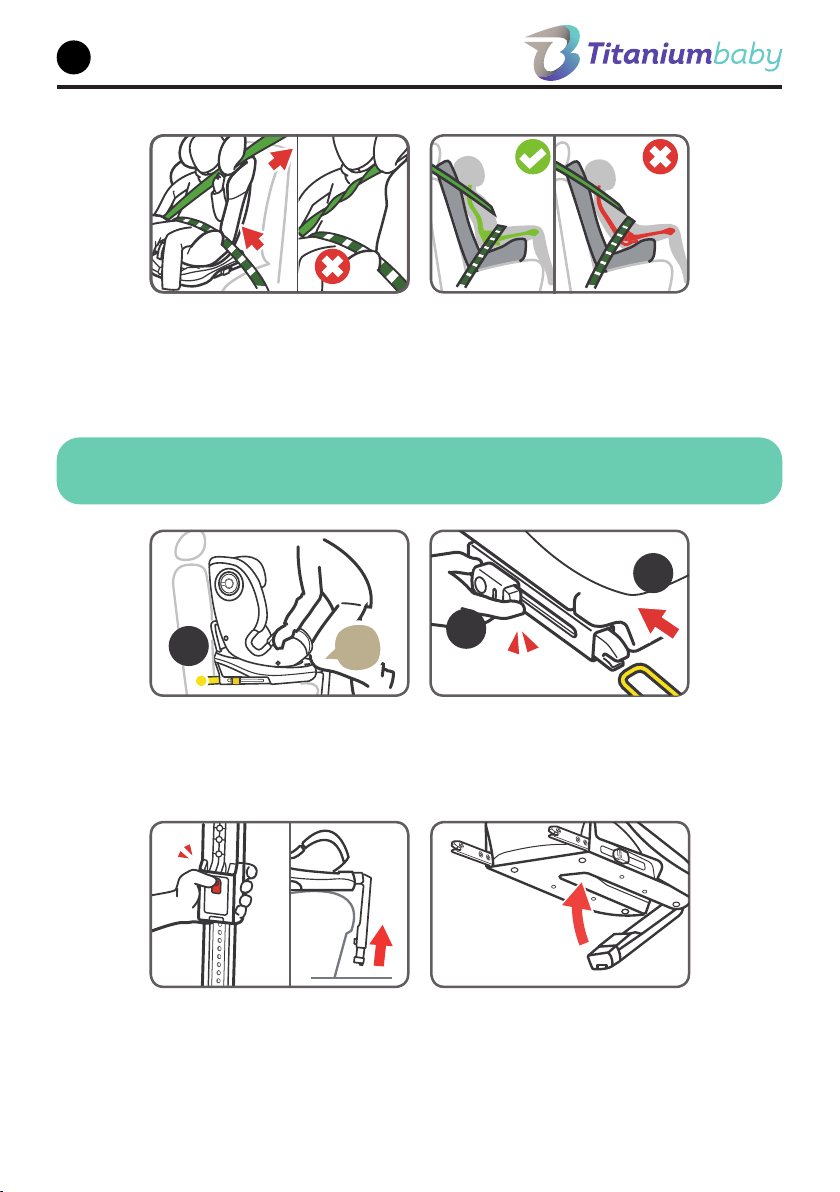 Titaniumbaby