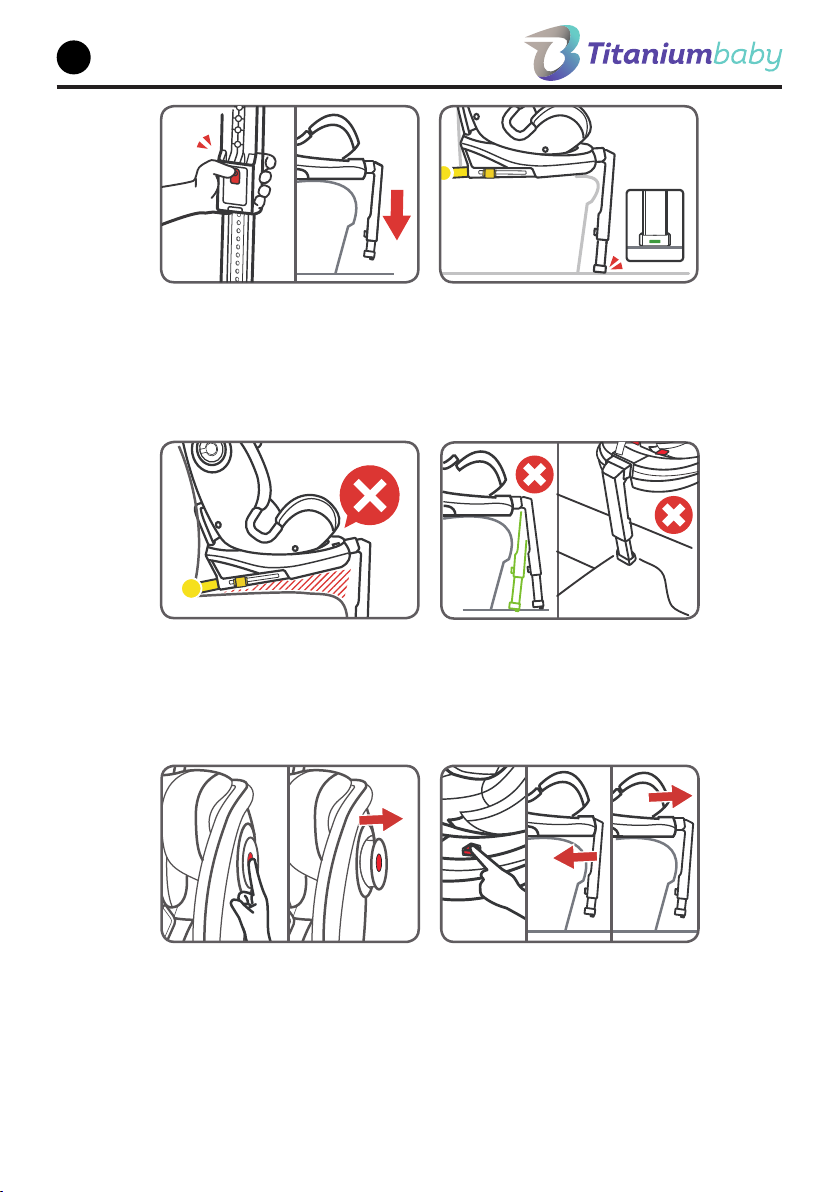 Titaniumbaby