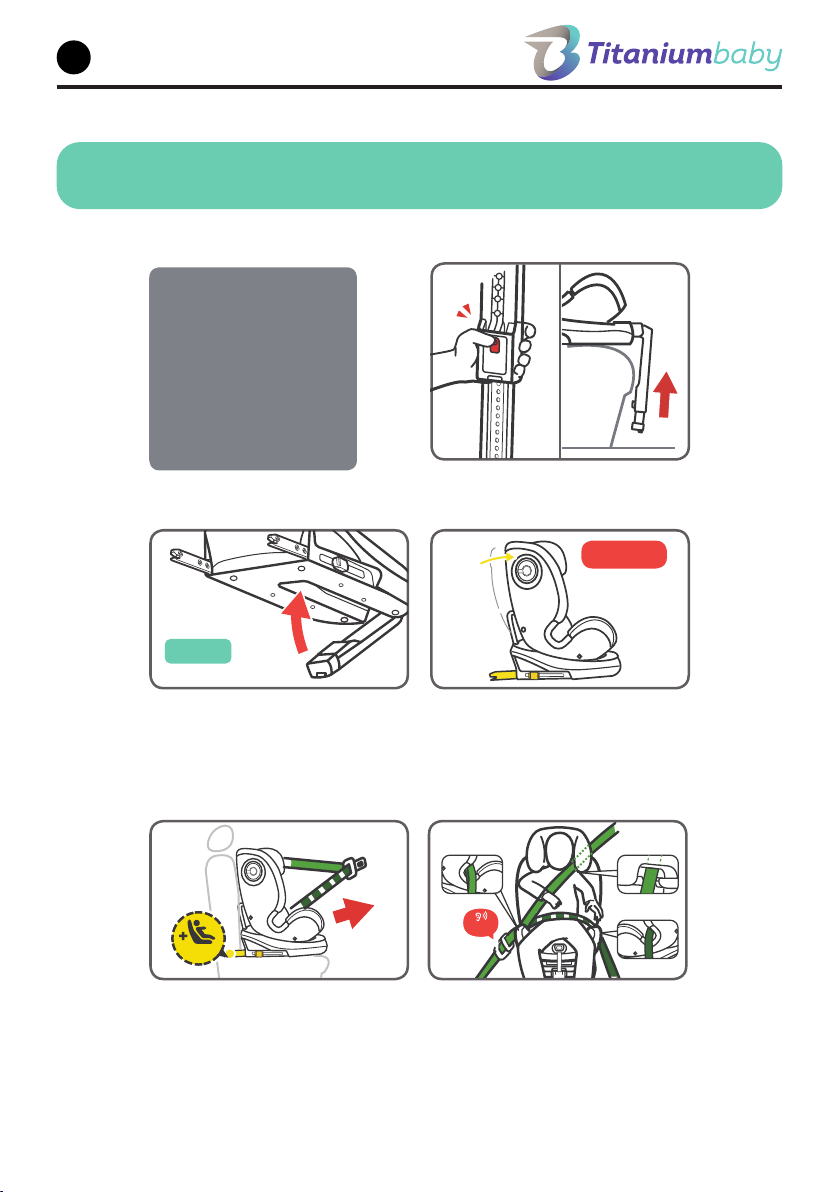 Titaniumbaby