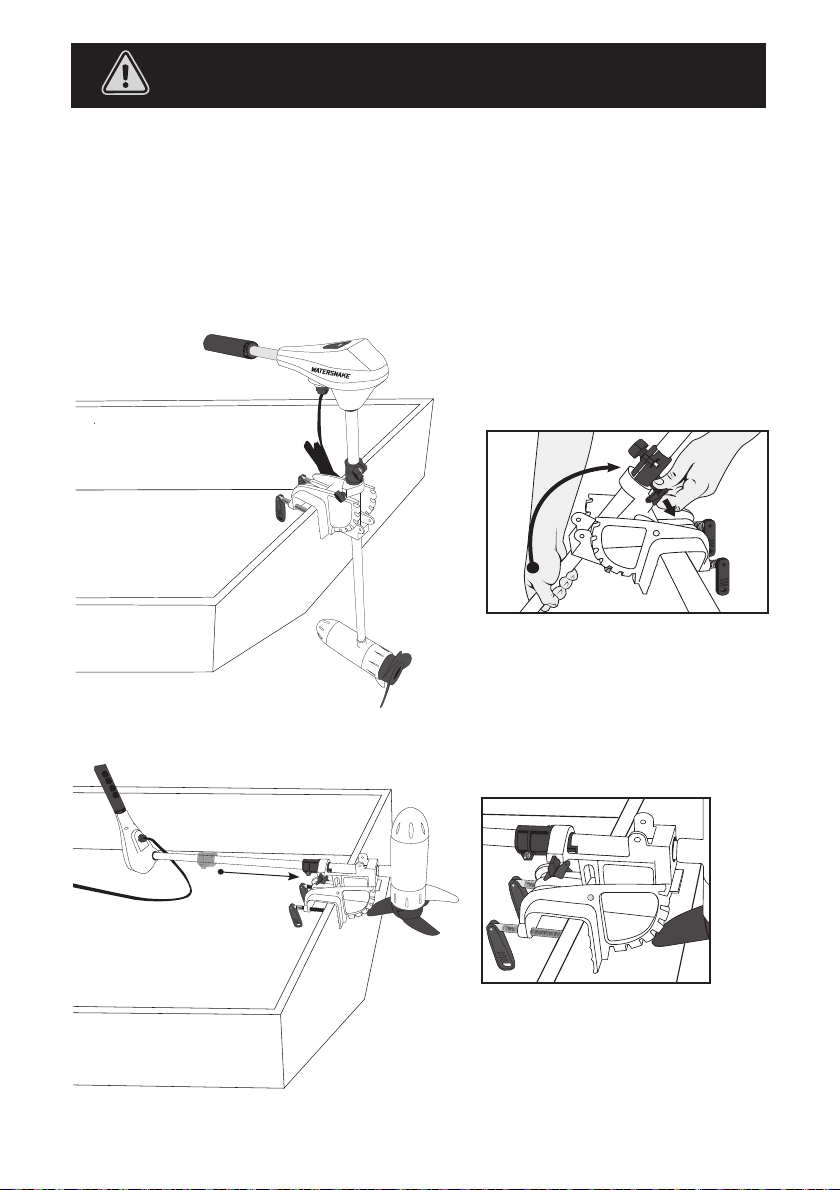 WATERSNAKE