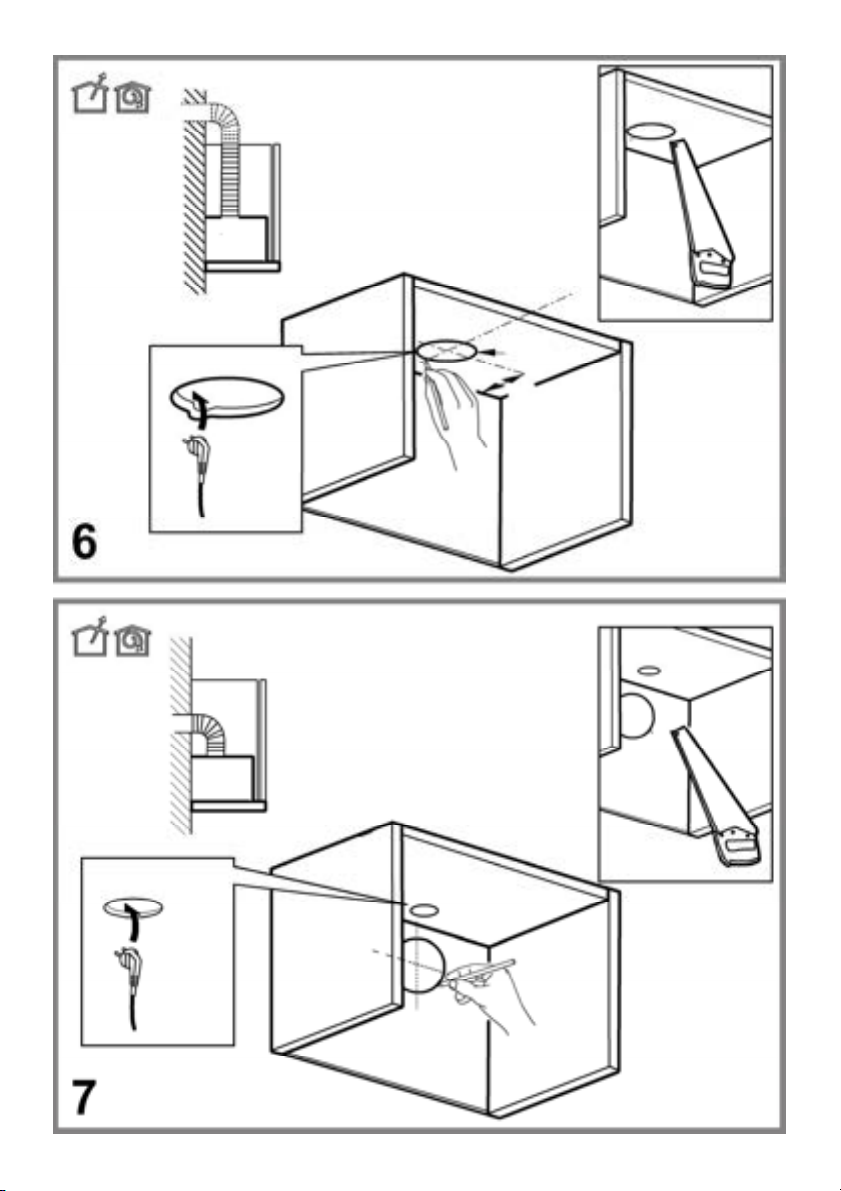 6

7