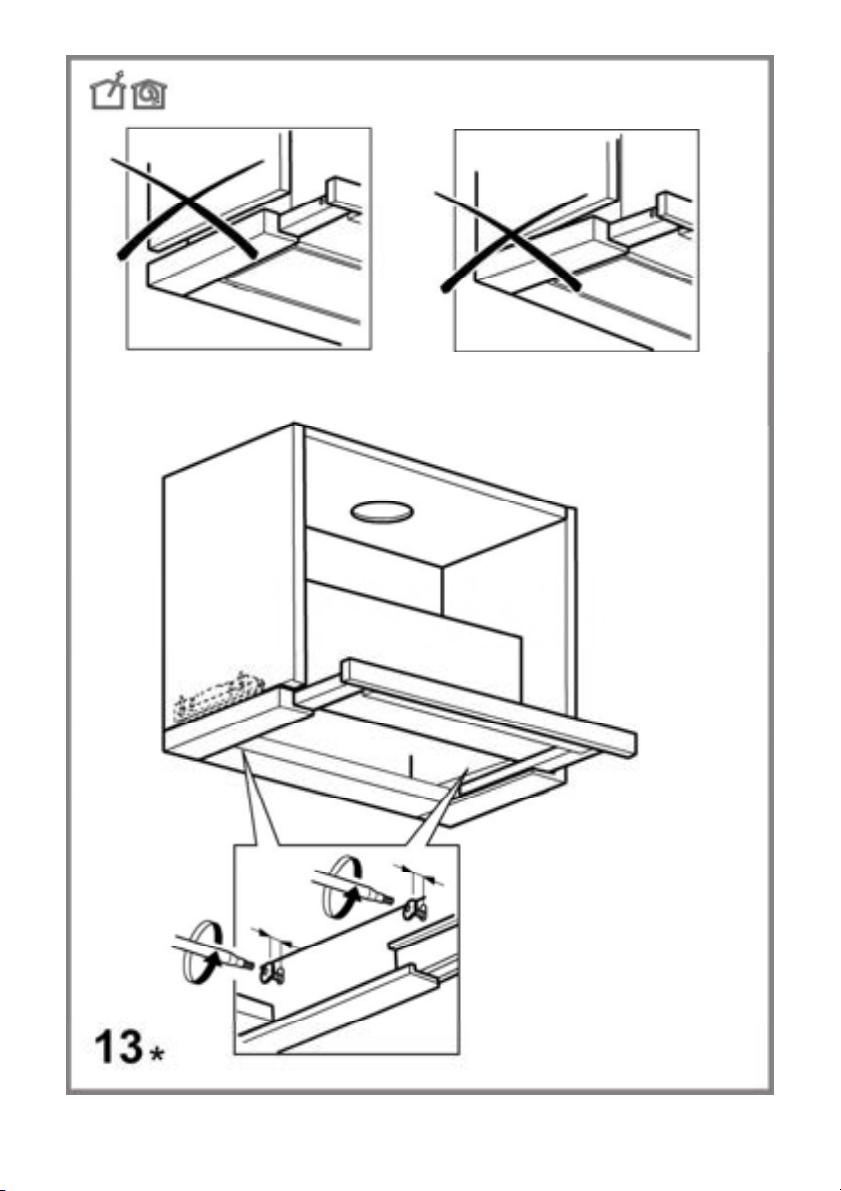 13*