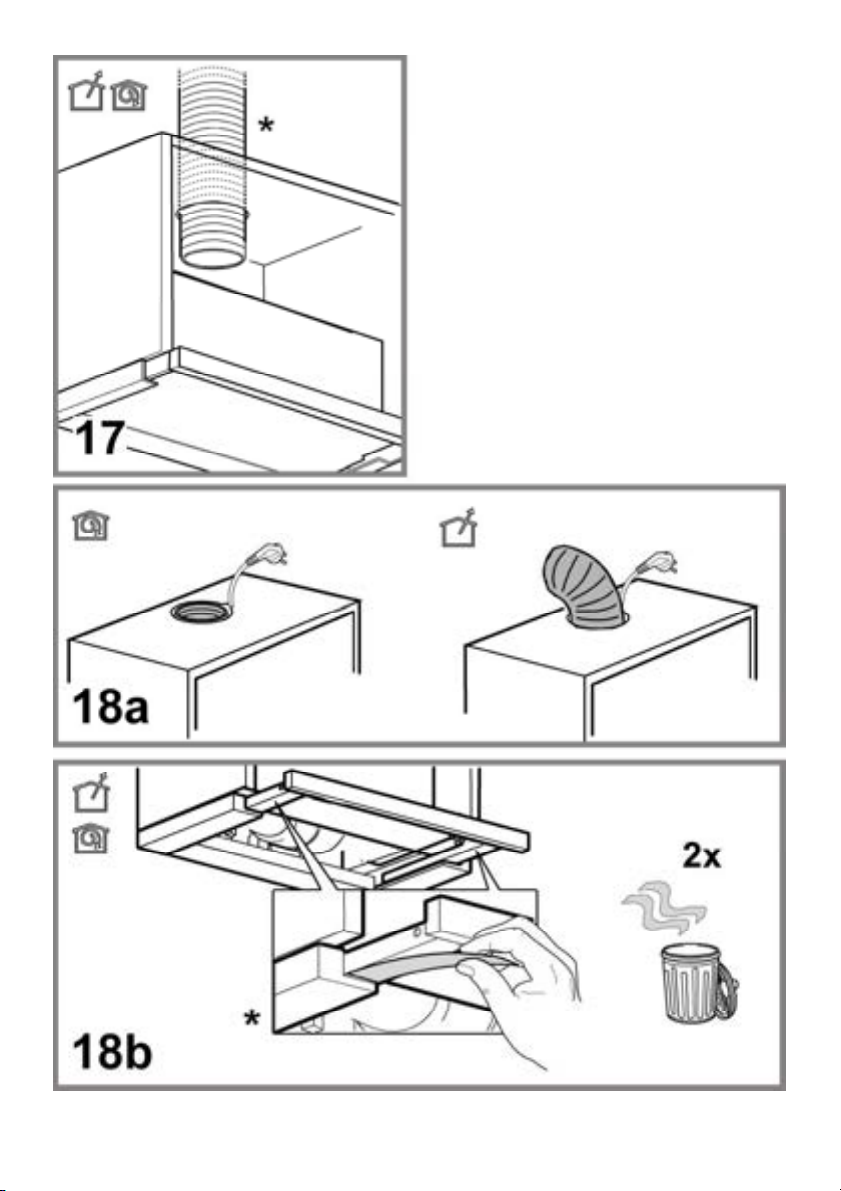 *

17

18a

2x

*

18b