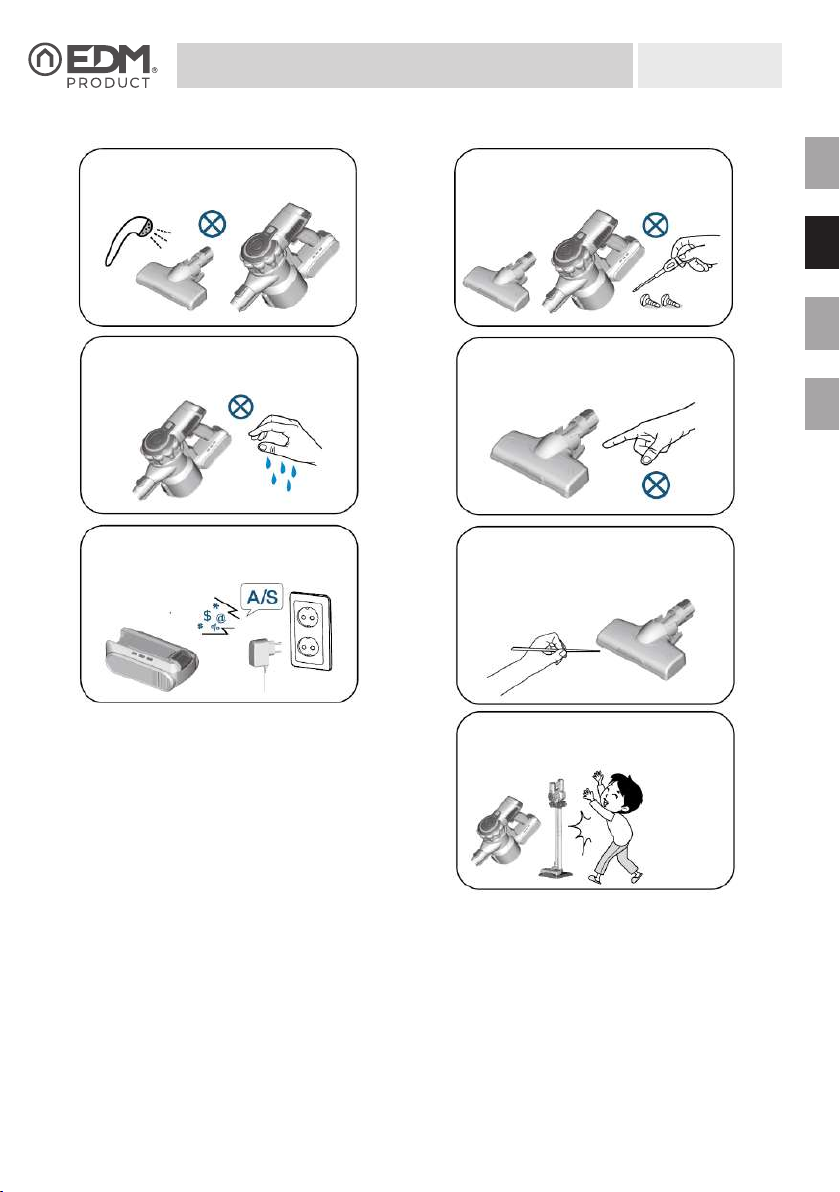 EDM®
PRODUCT

A/S

$ * @