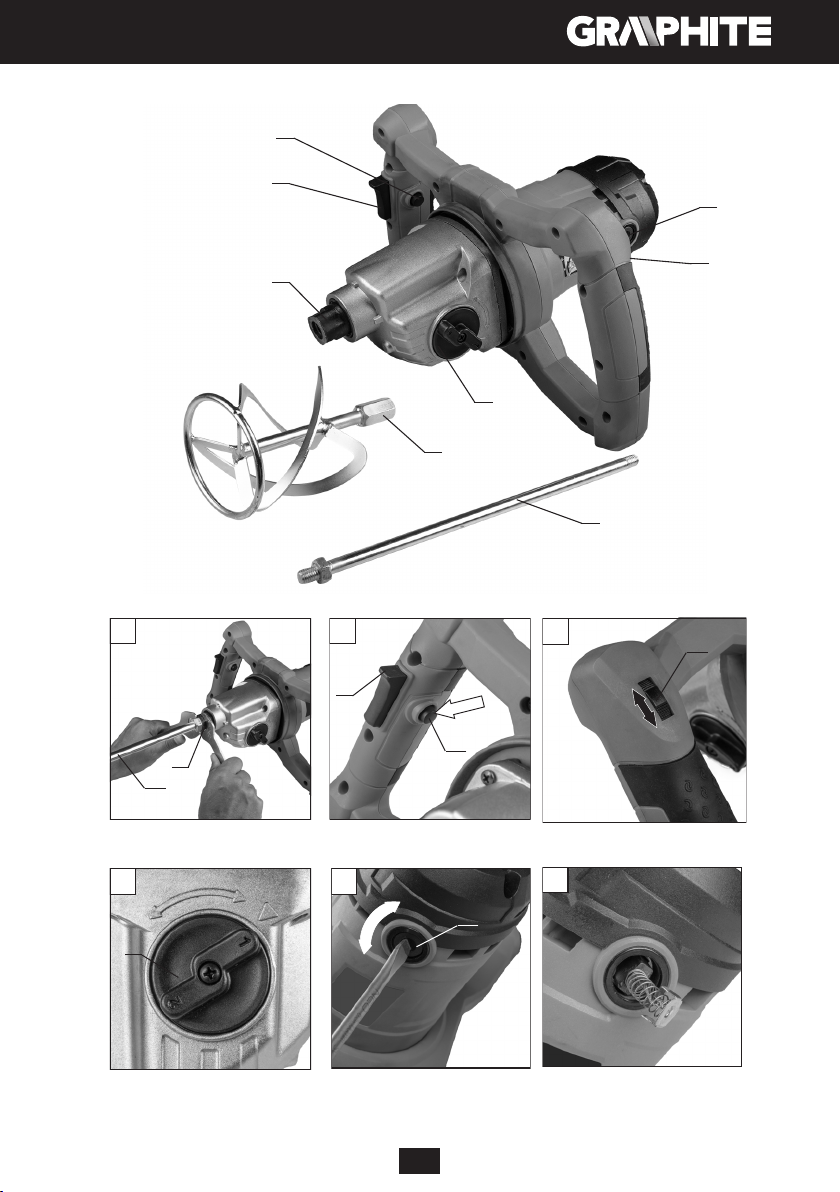 GRAPHITE