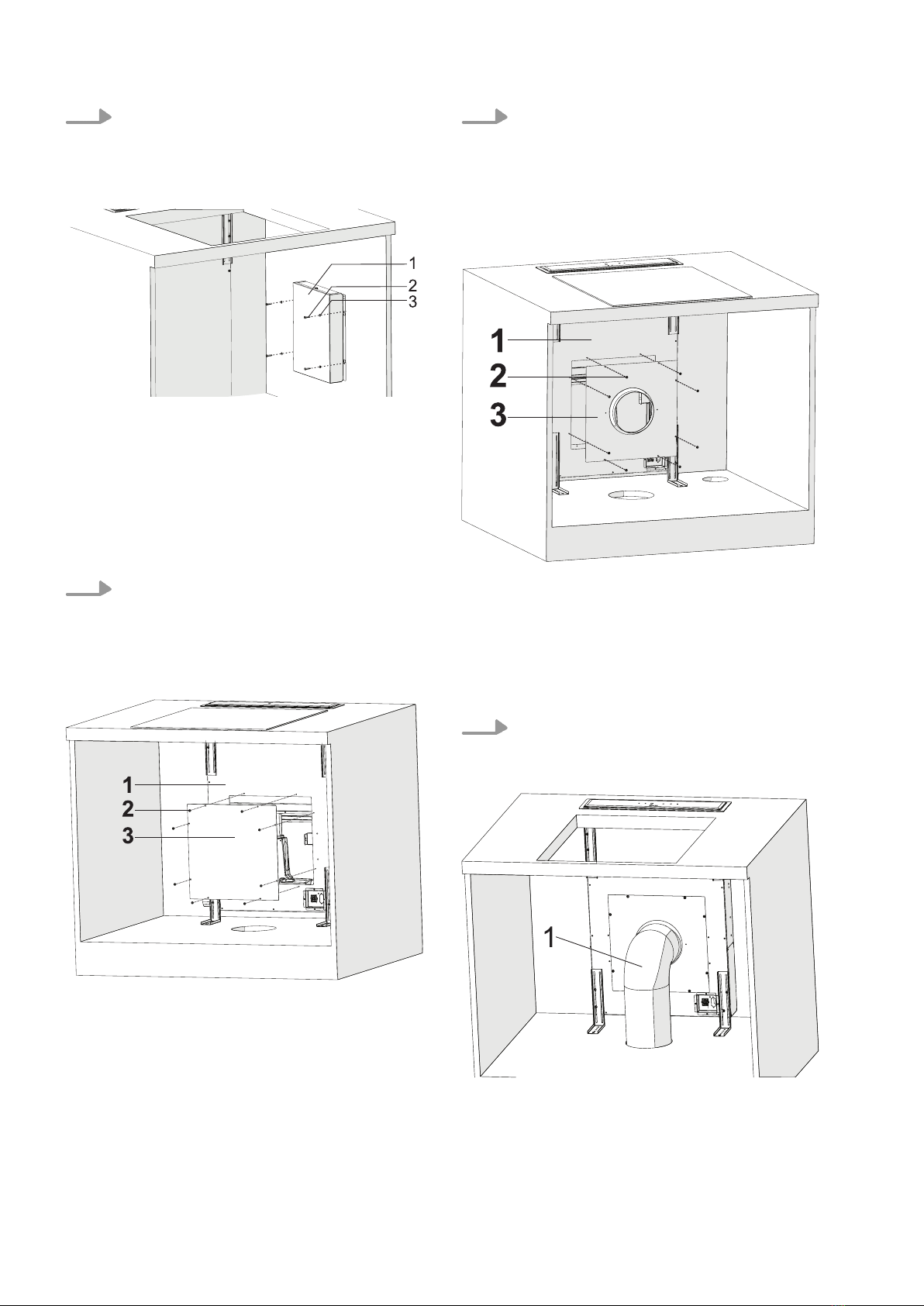 1
2
3

1
2
3

1
2
3

1