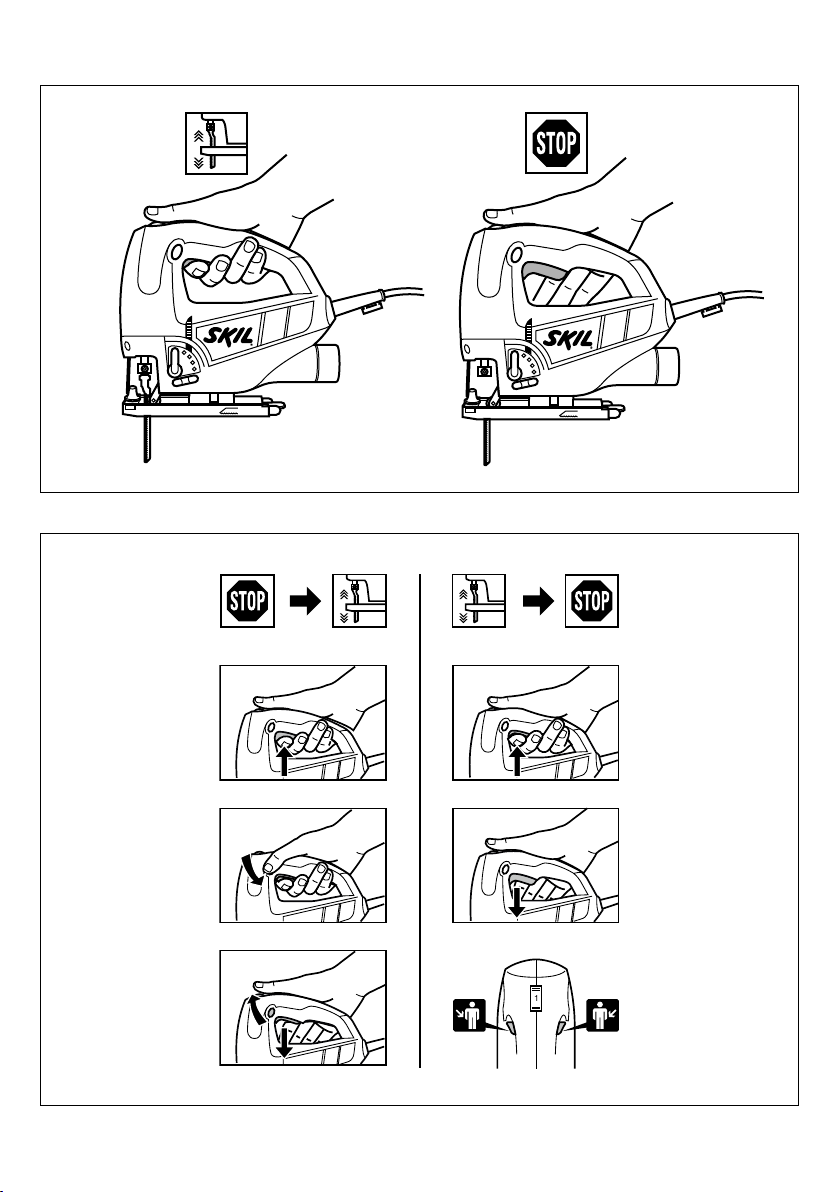 STOP

SKIL

SKIL

STOP

STOP

1