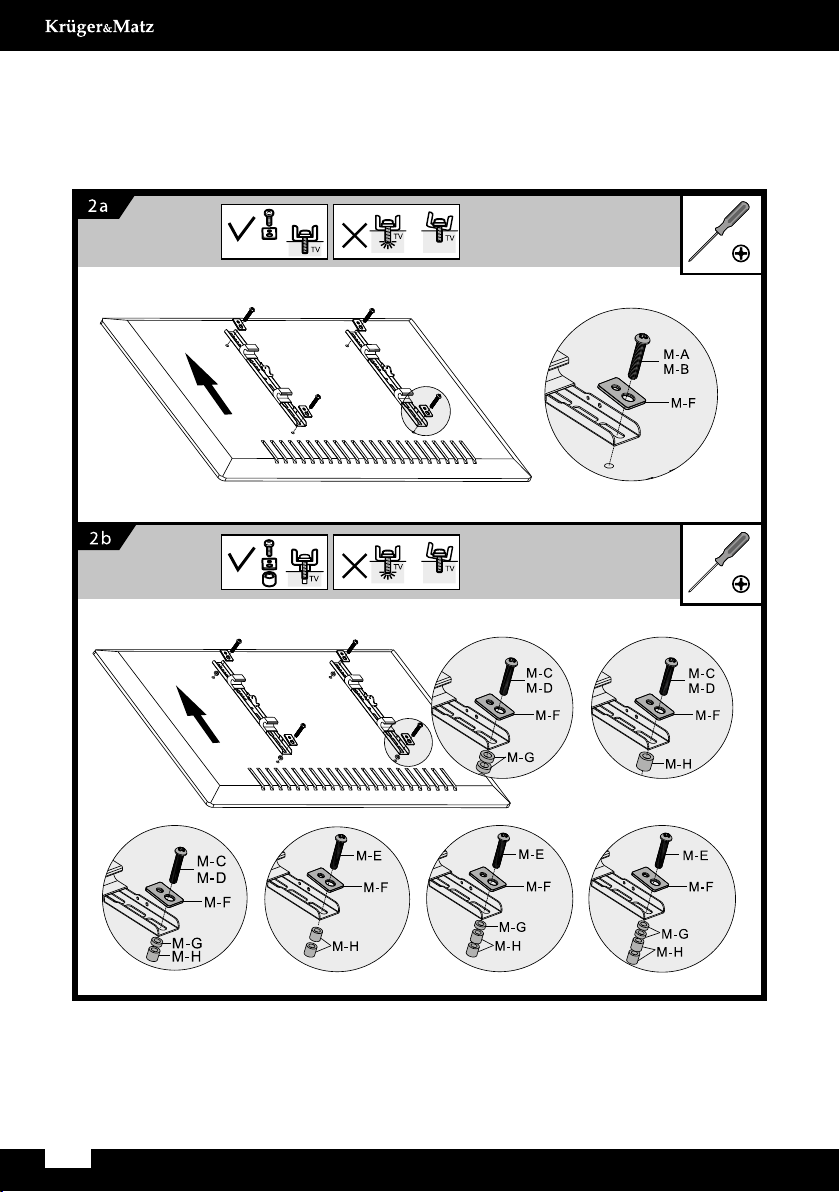 Krüger&Matz

2a

TV

TV

TV

M-A
M-B

M-F

2b

TV

TV

TV

M-C
M-D

M-F

M-G

M-C
M-D

M-F

M-H

M-C
M-D

M-F

M-G
M-H

M-E

M-F

M-H

M-E

M-F

M-G
M-H

M-E

M-F

M-G
M-H