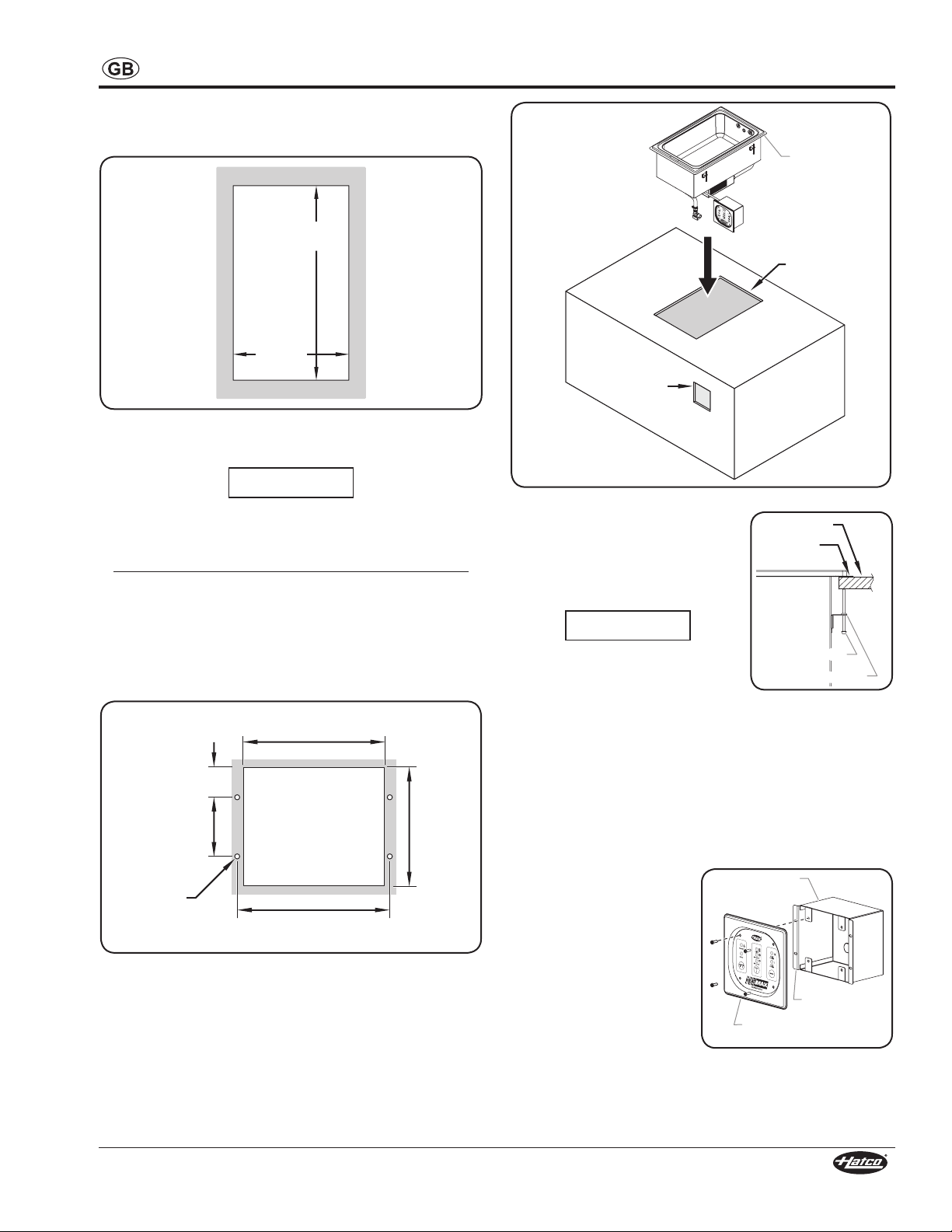 GB

Hatco