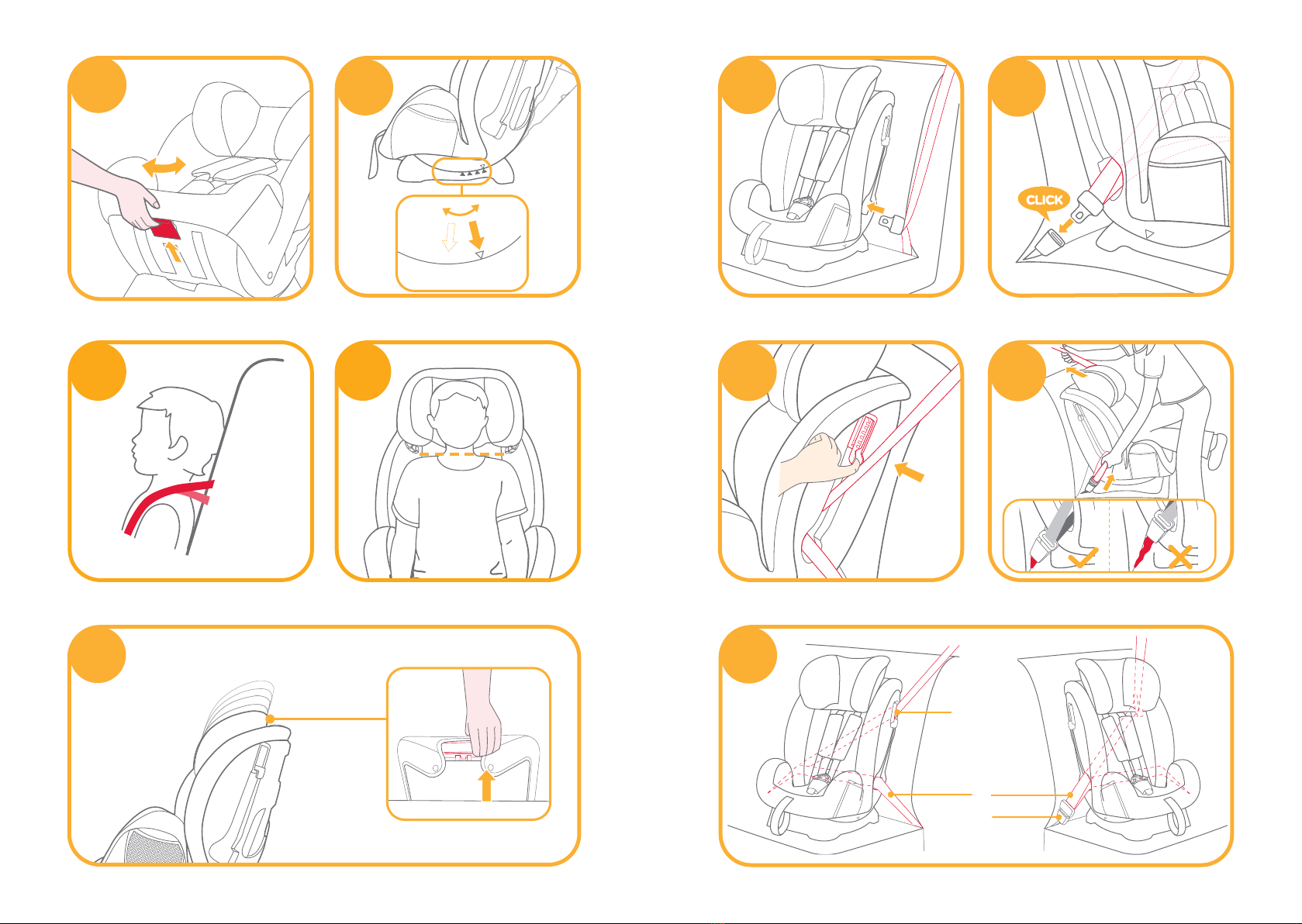 CLICK