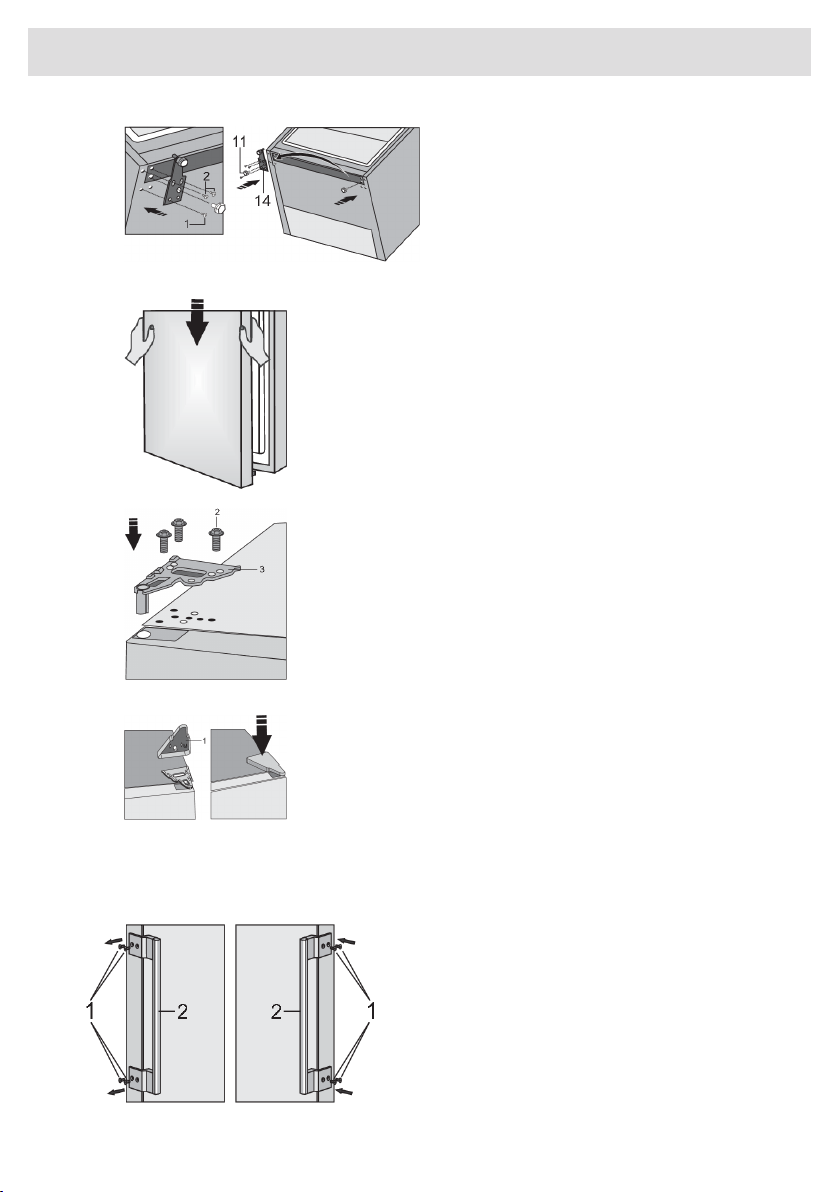 11
2
14
1

2
3

1

1
2
2
1