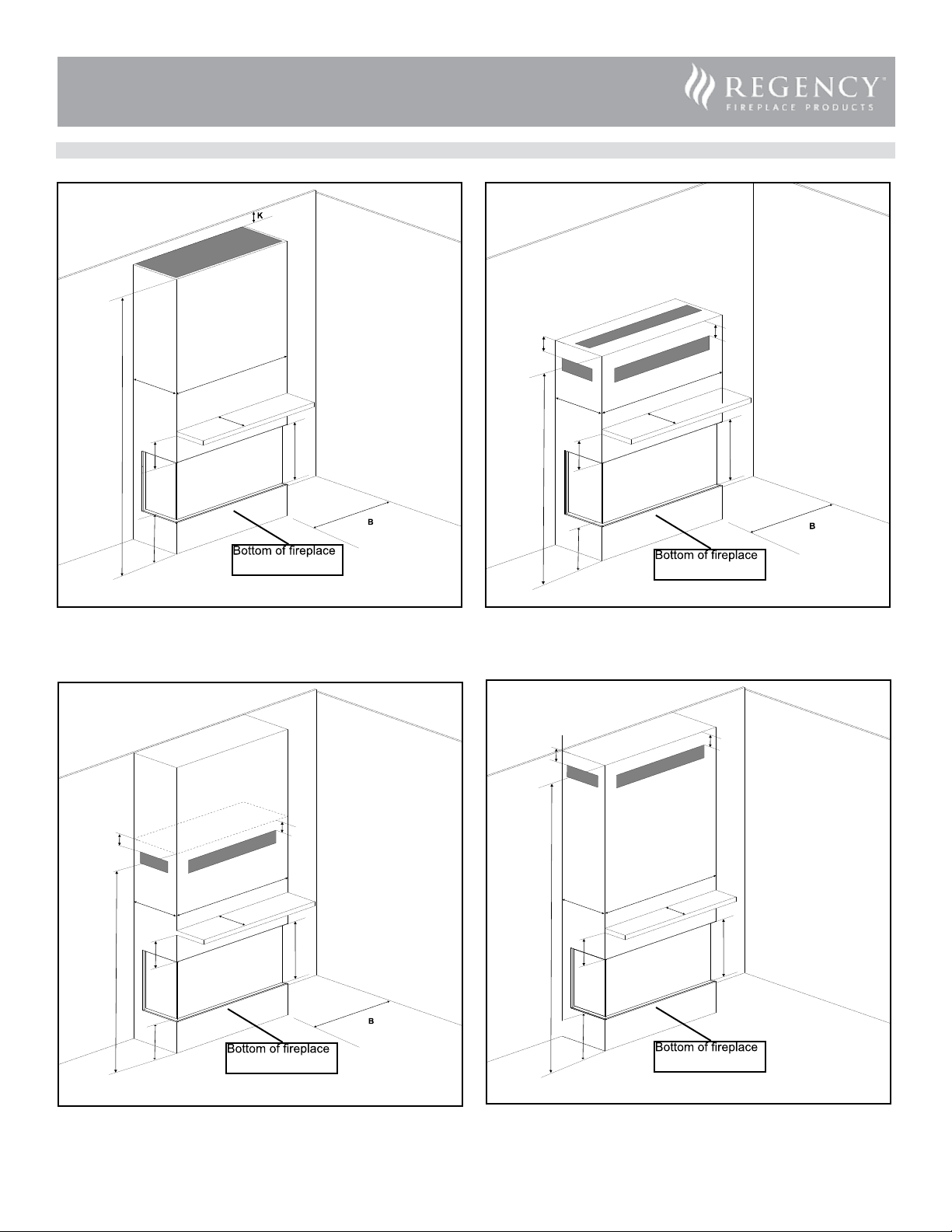 REGENCY™
FIREPLACE PRODUCTS

K

B

Bottom of fireplace

B

Bottom of fireplace

B

Bottom of fireplace

Bottom of fireplace