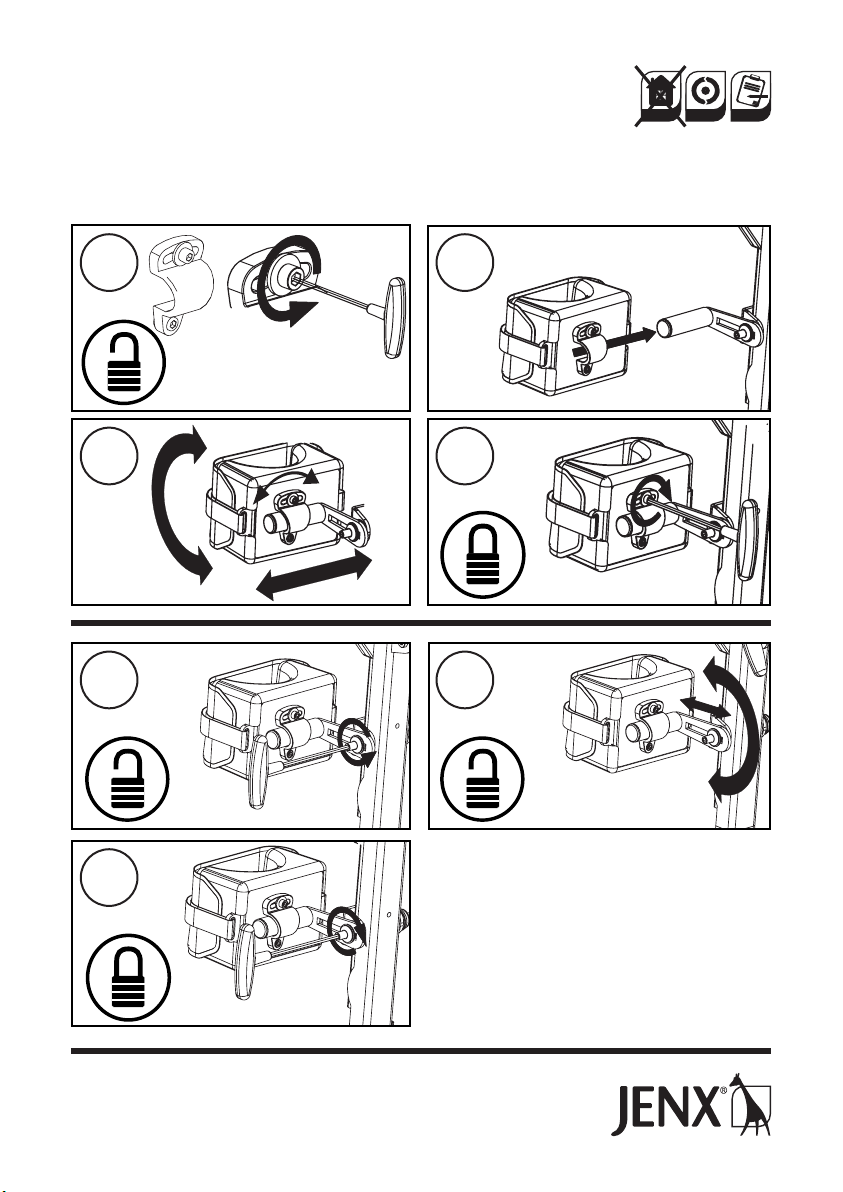 JENX®