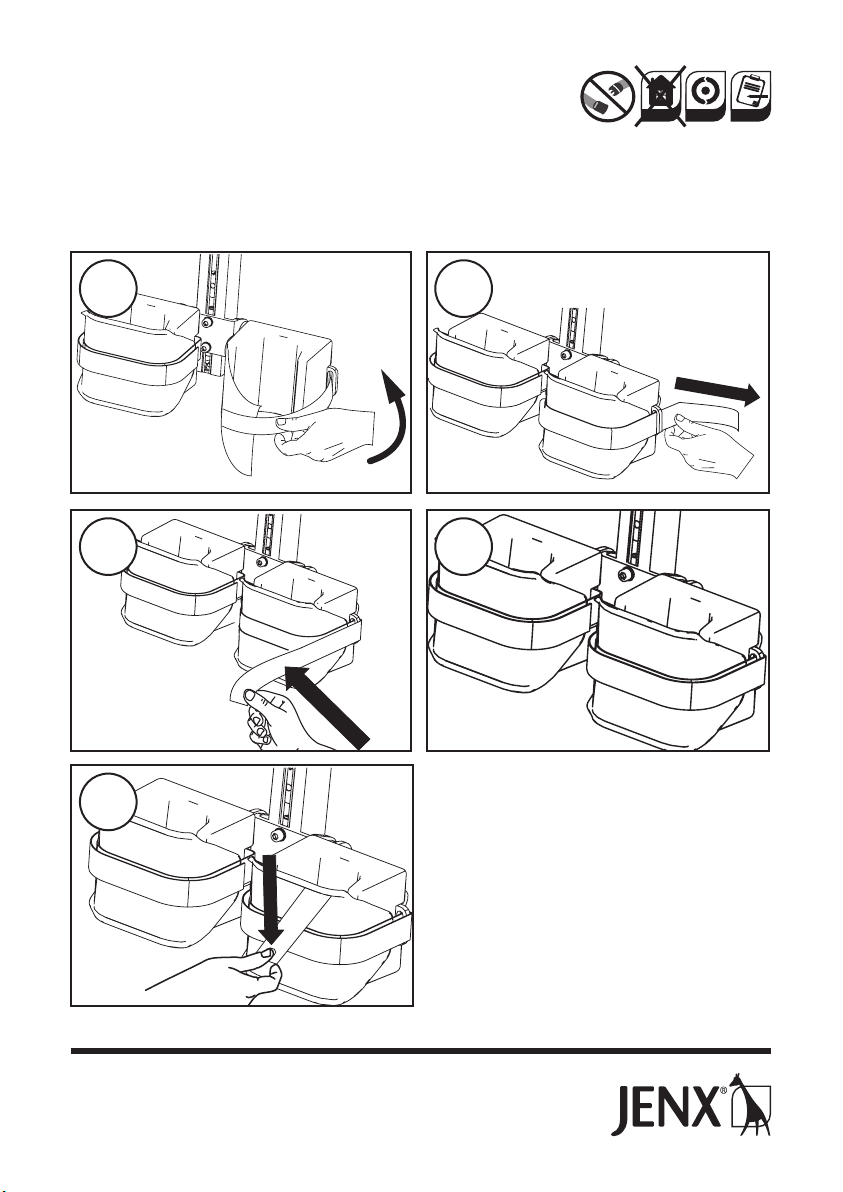 JENX®