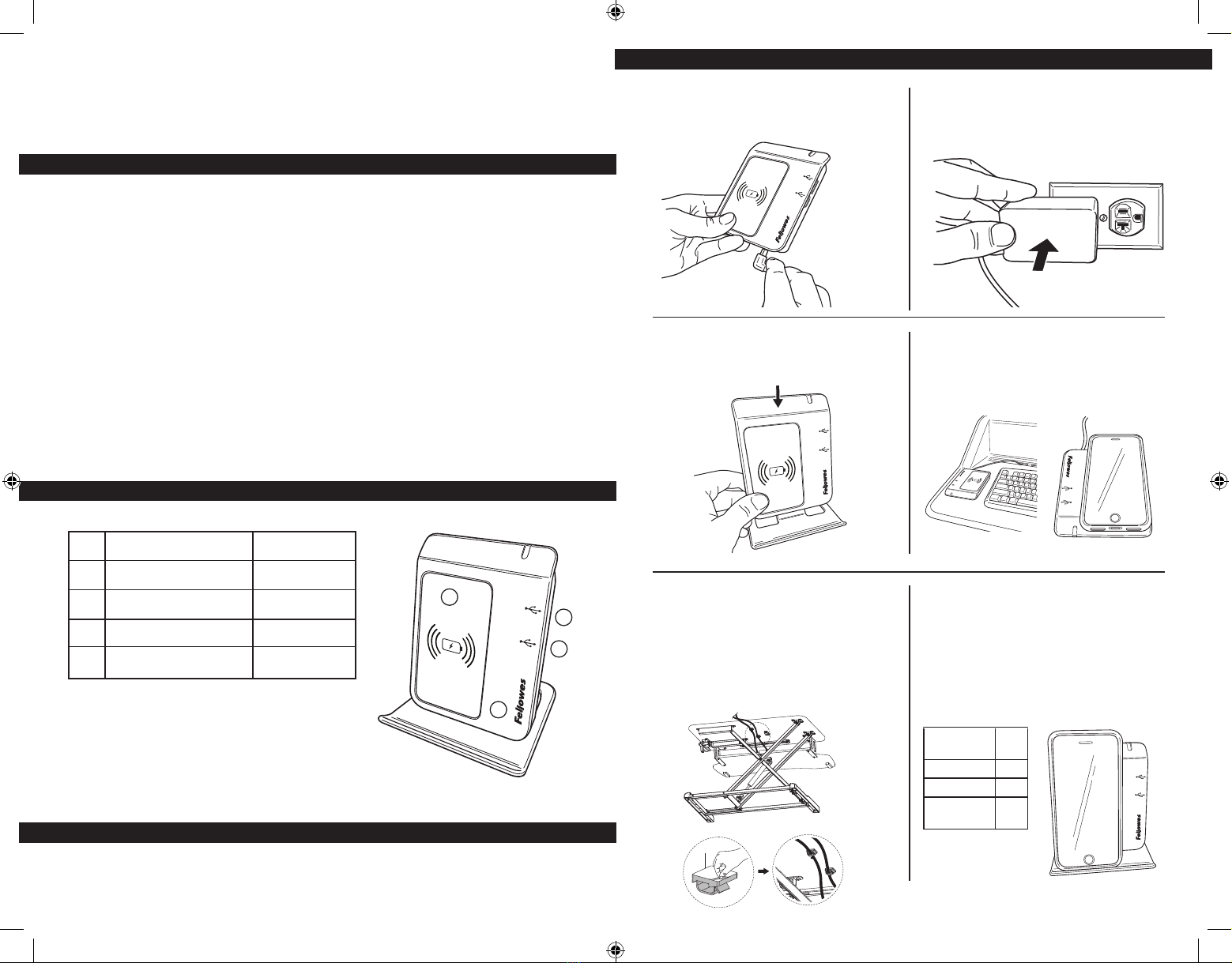 Fellowes

Fellowes

Fellowes

Fellowes

Fellowes