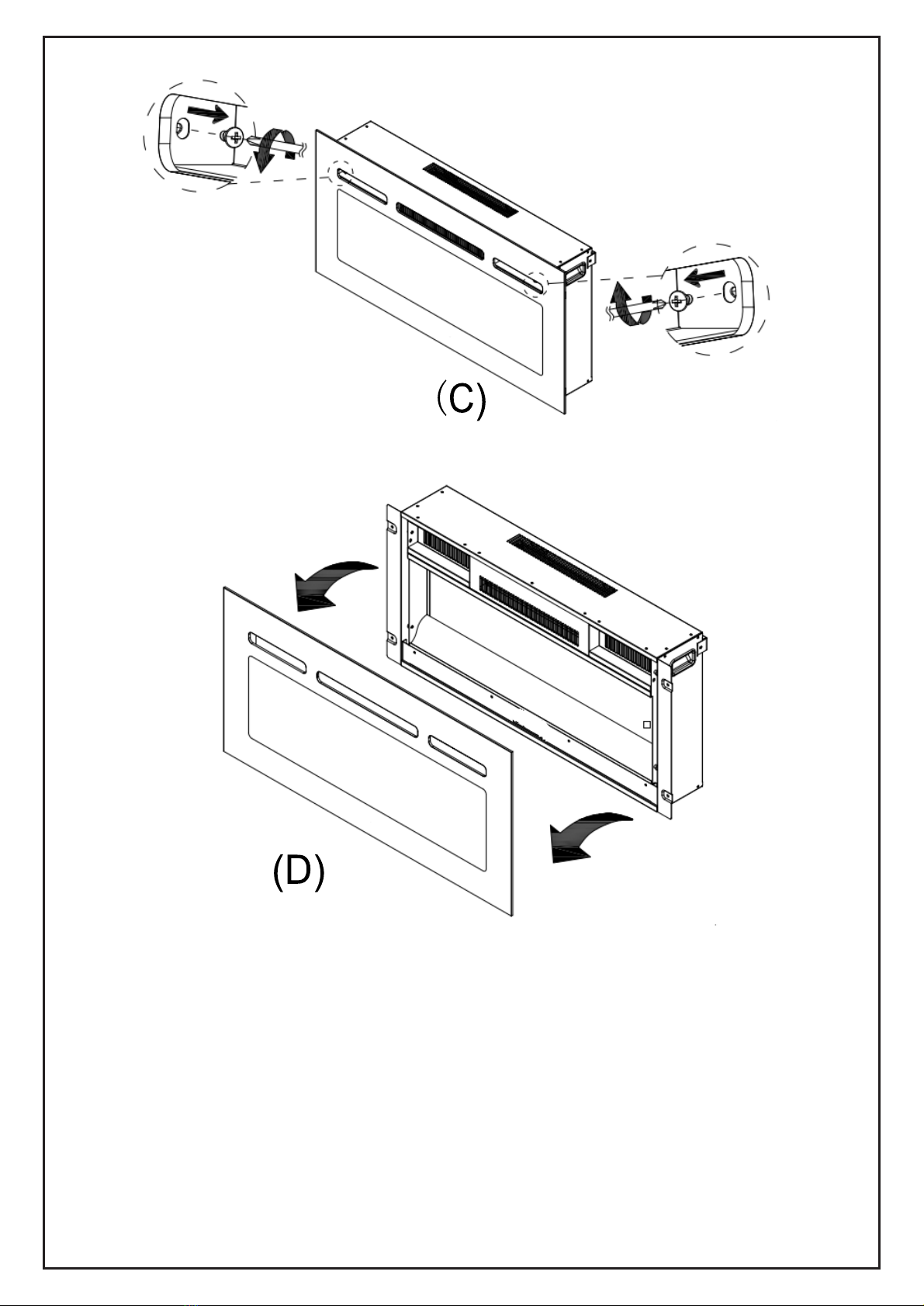 (C)

(D)