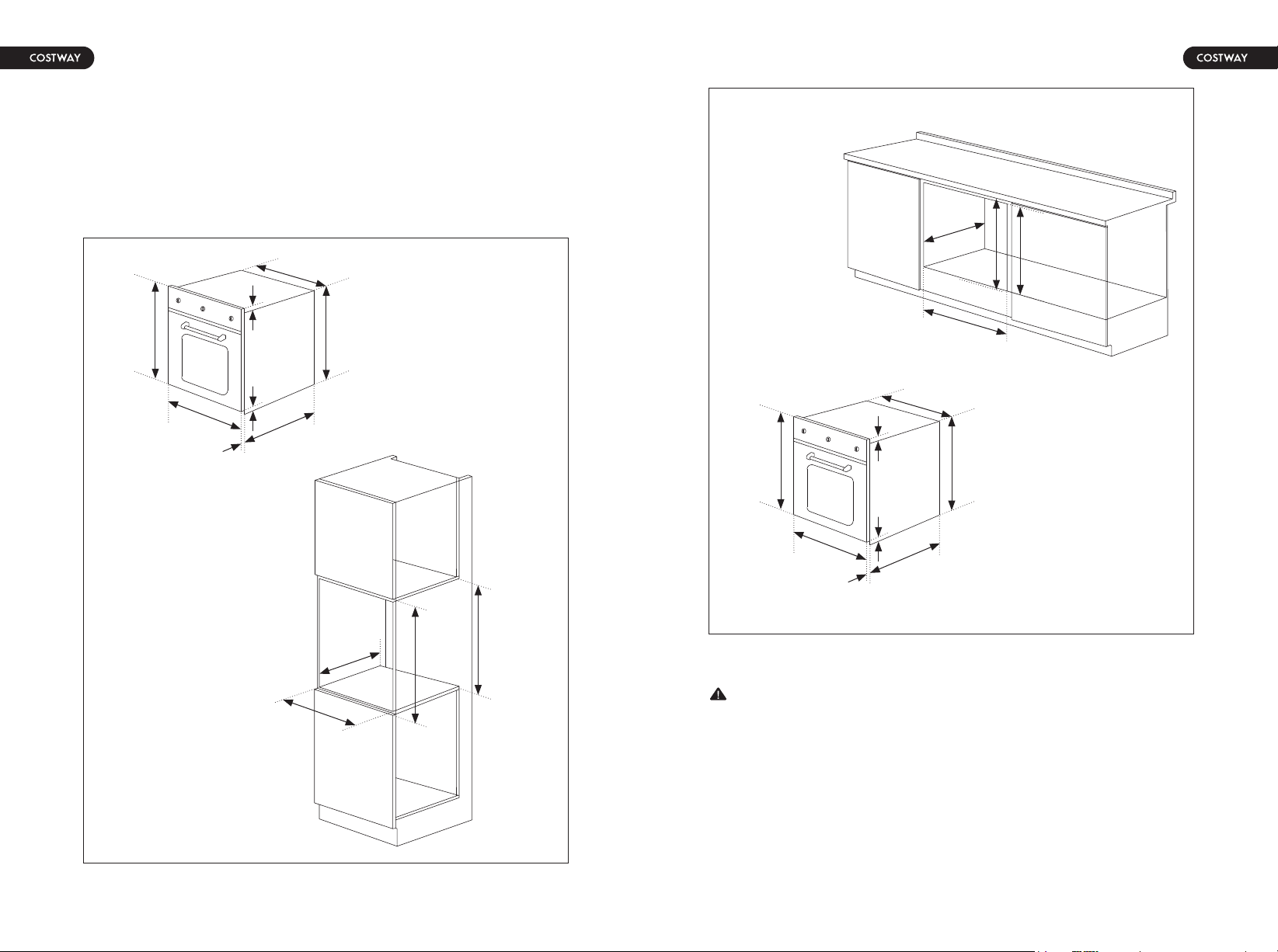 COSTWAY

COSTWAY