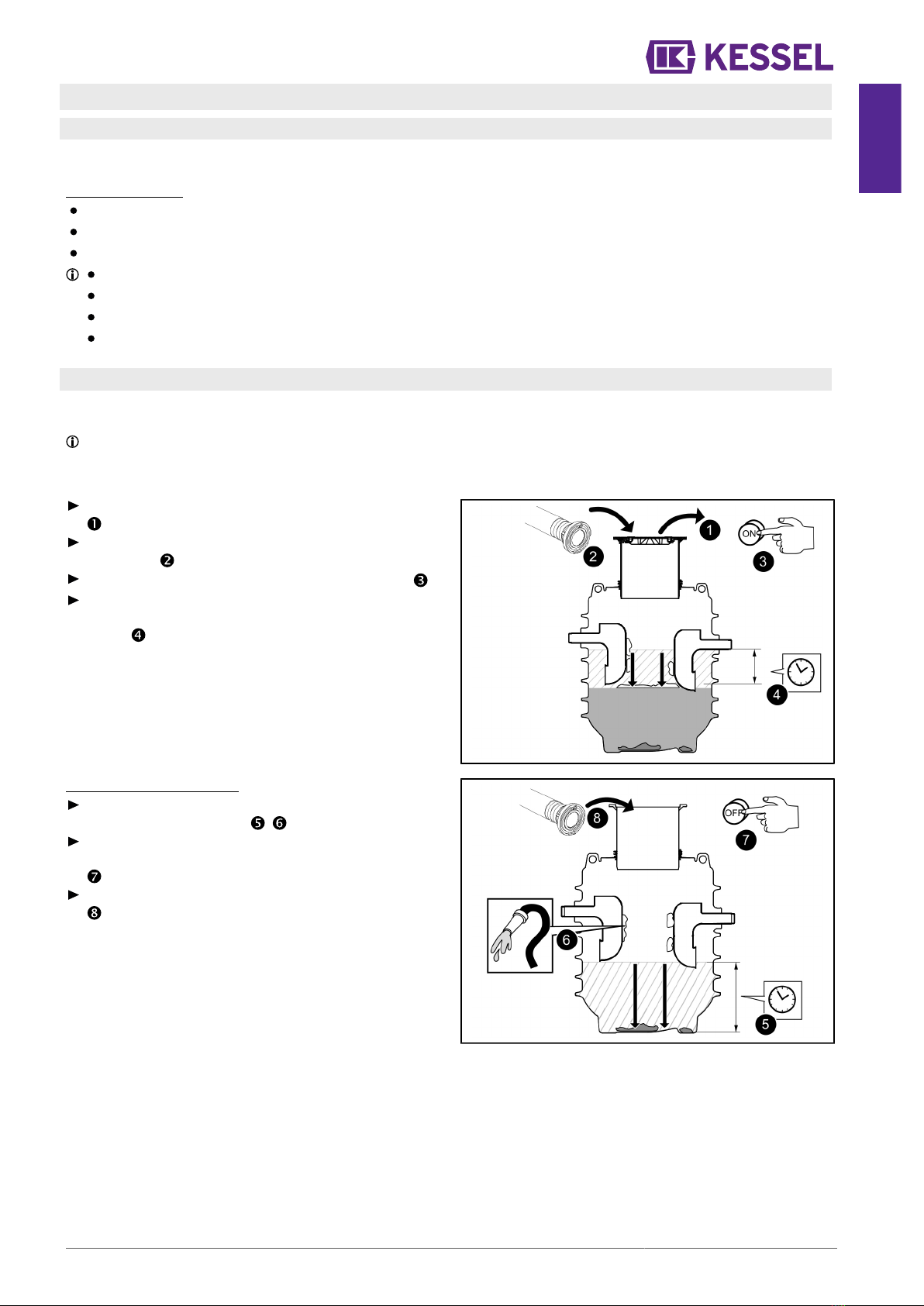 KESSEL

➊

➋

➌

➍

1

2

ON

3

4

➎ ➏

➐

➑

8

OFF

7

6

5