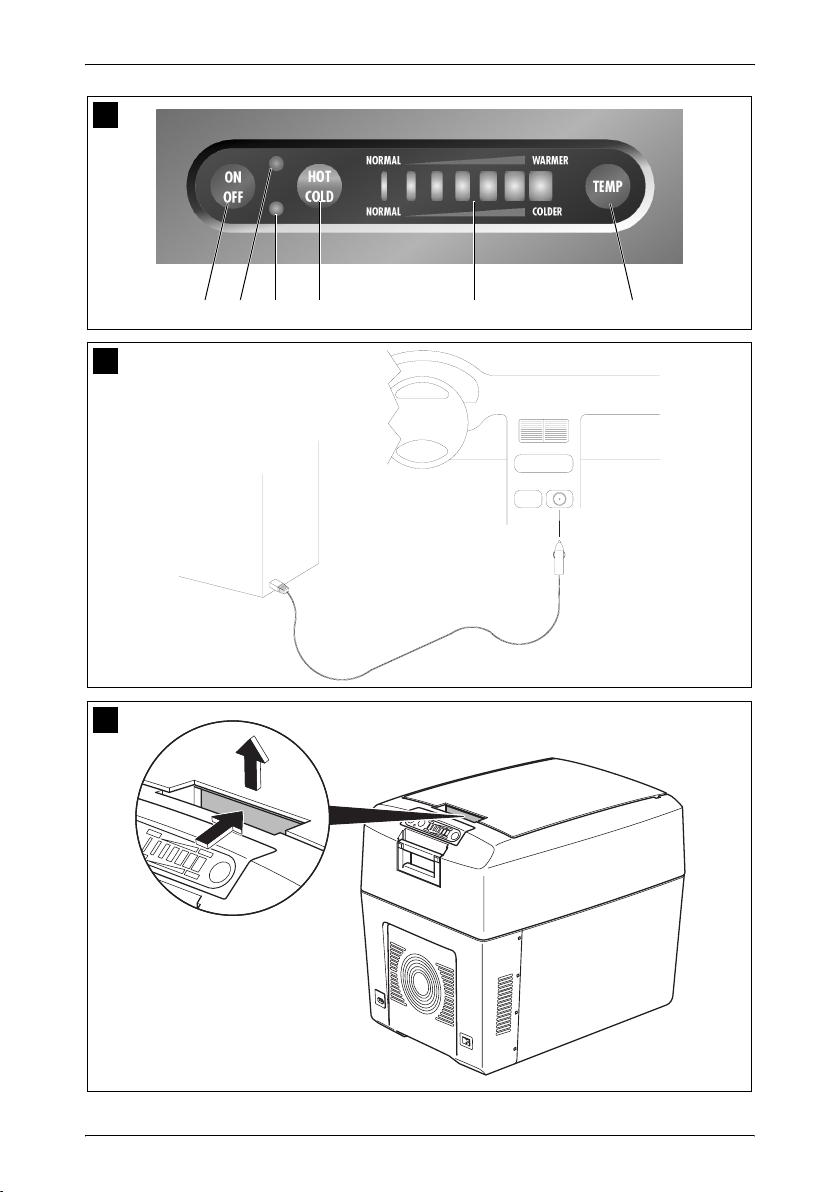 ON
OFF

HOT
COLD

NORMAL
WARMER

NORMAL
COLDER

TEMP