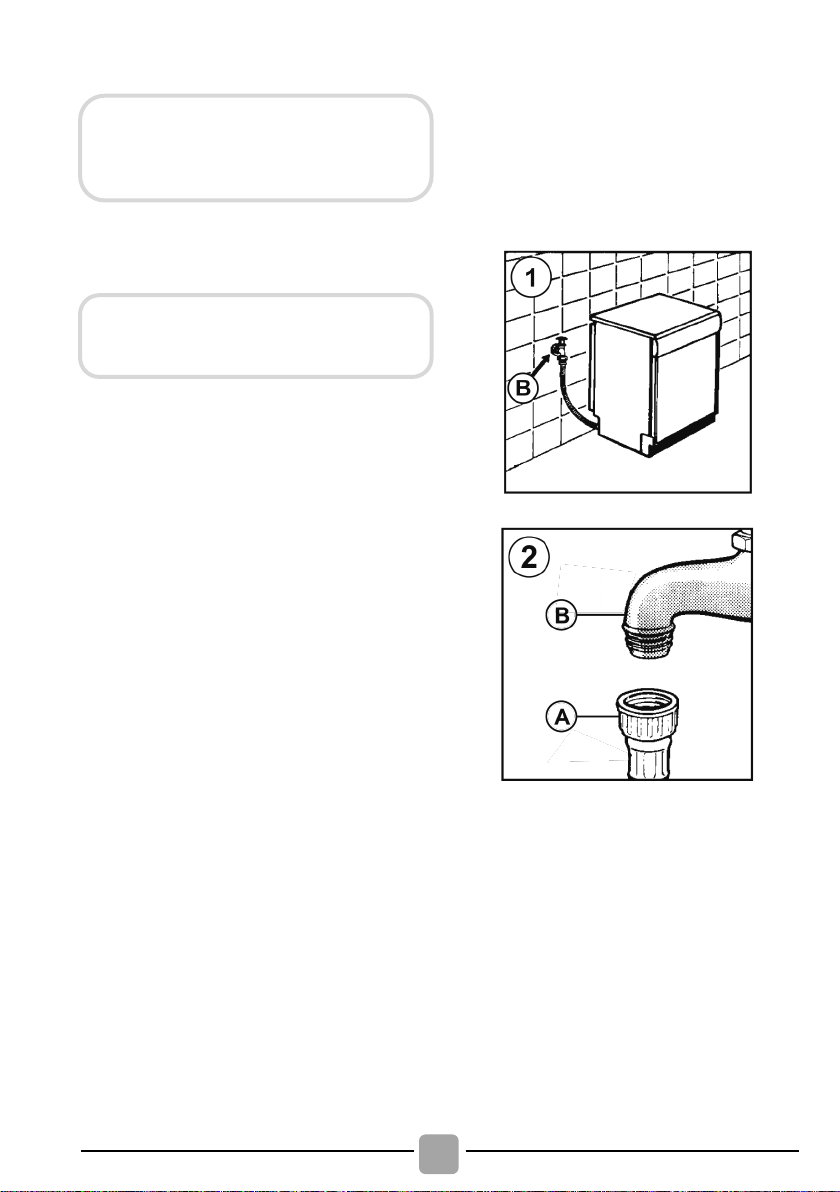 1

B

2

B

A