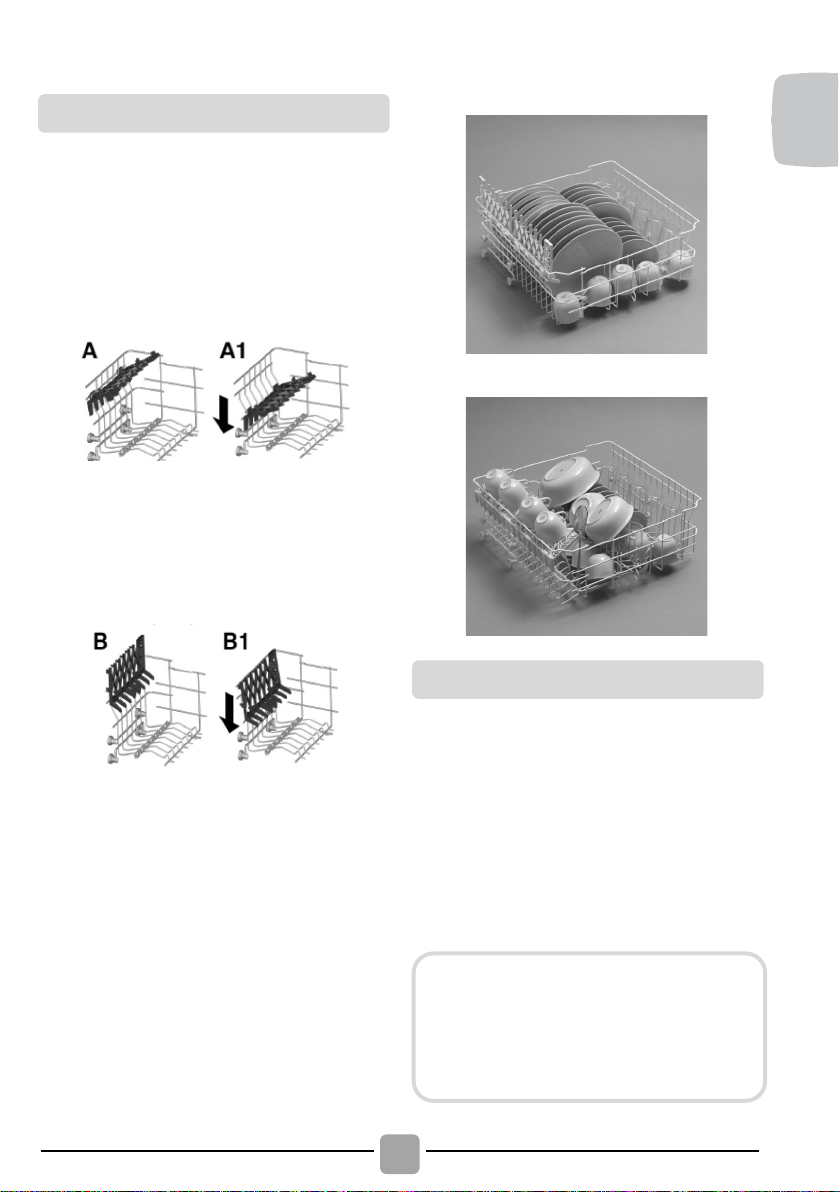 A

A1

B

B1