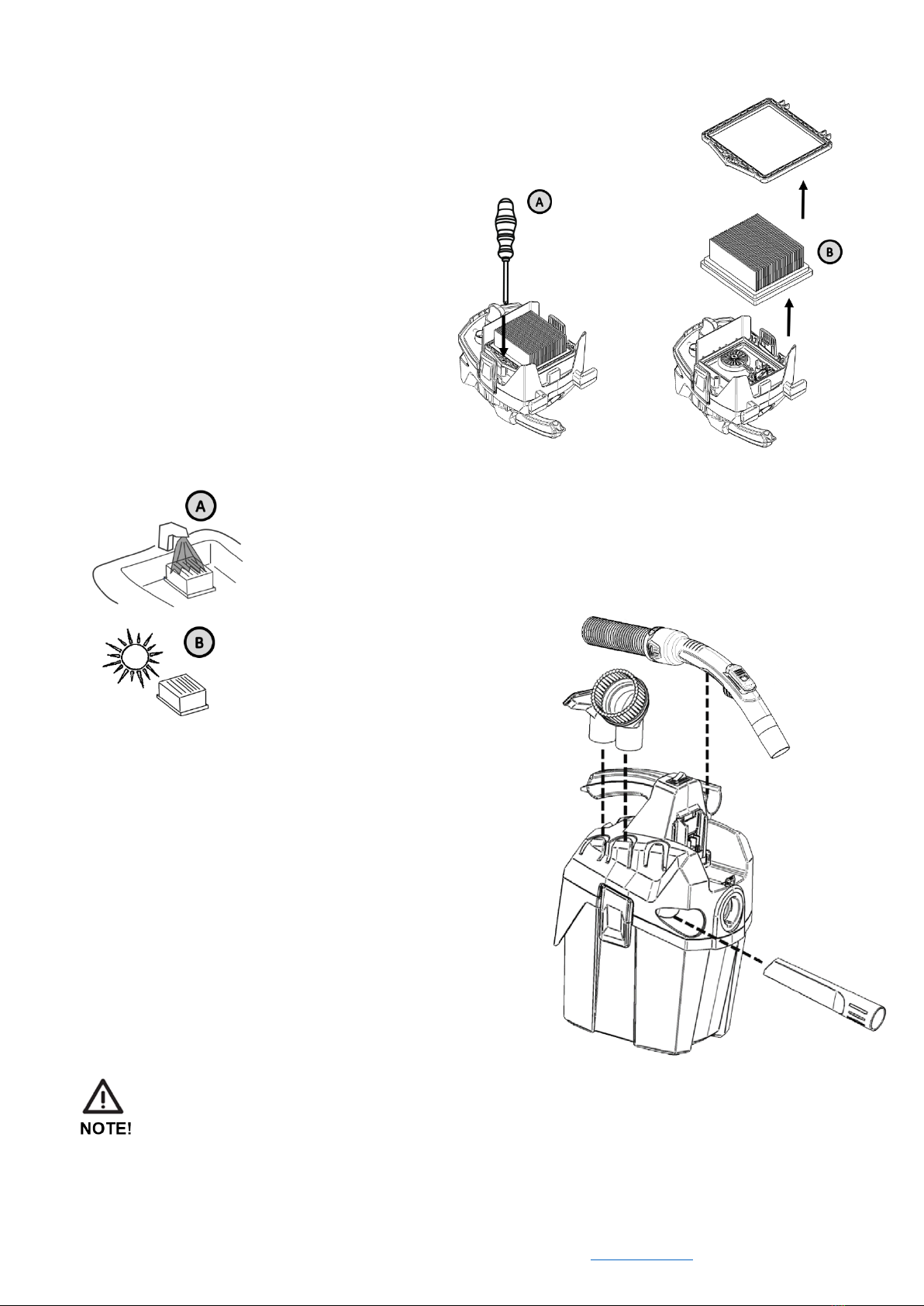 A

B

A

B

NOTE!