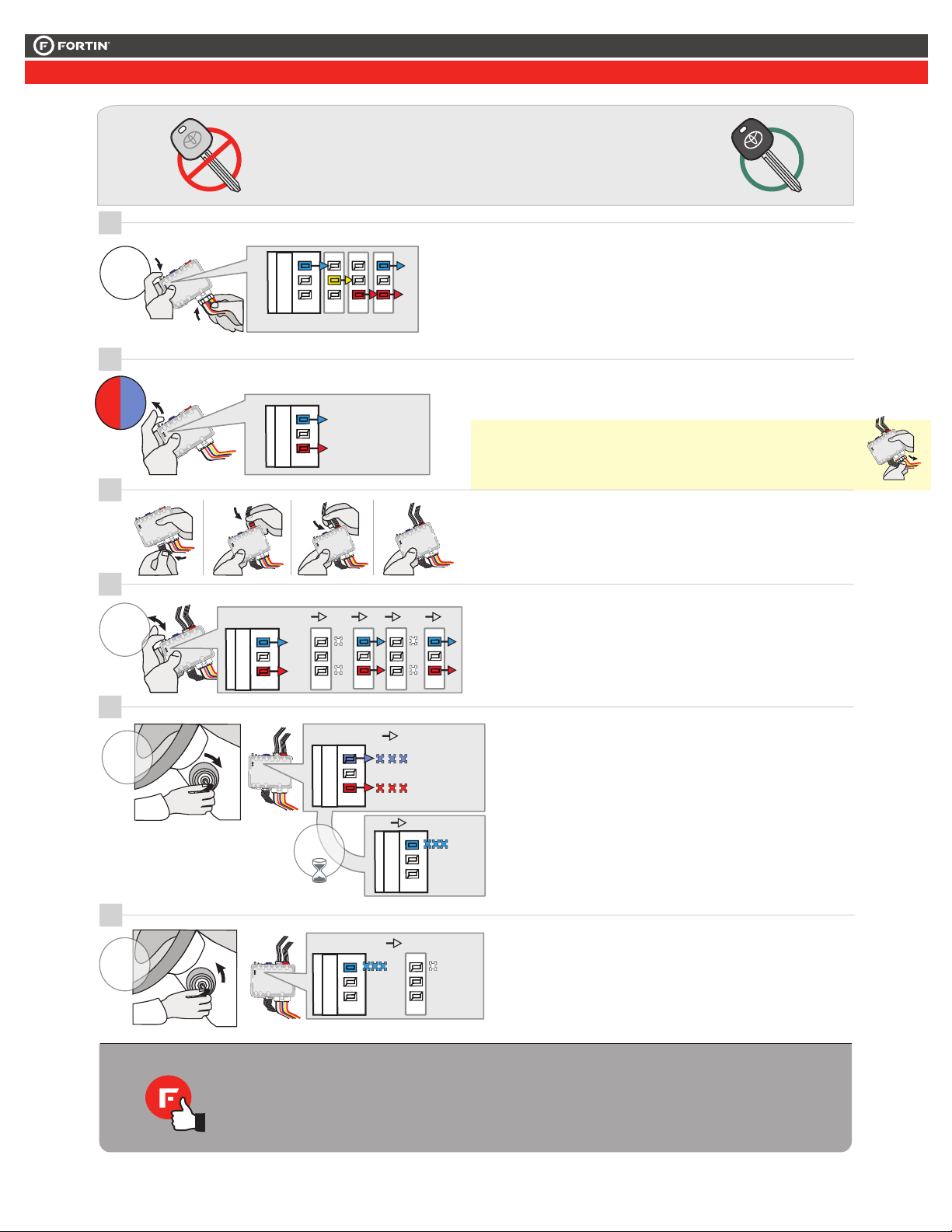 FORTIN