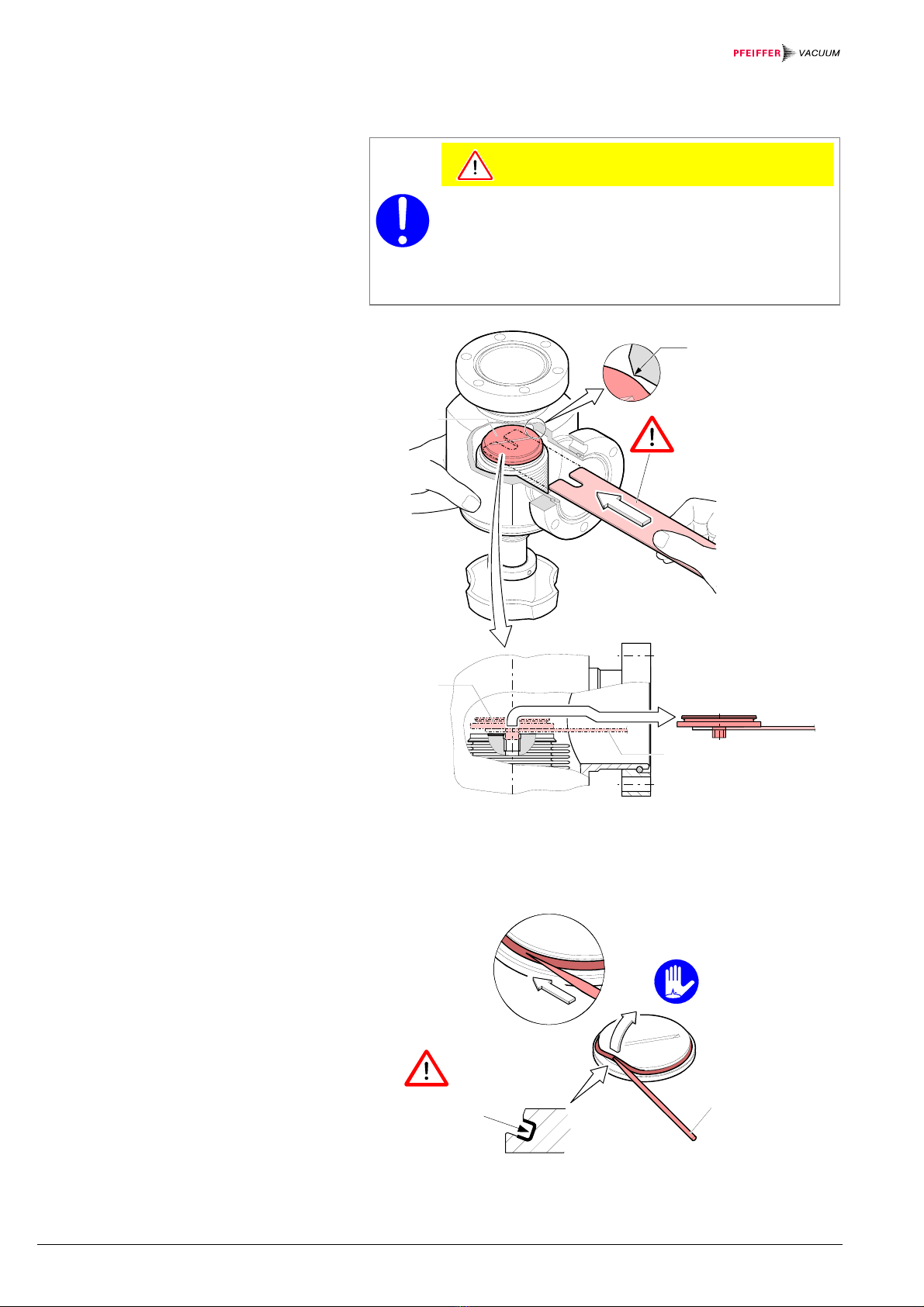 PFEIFFER VACUUM