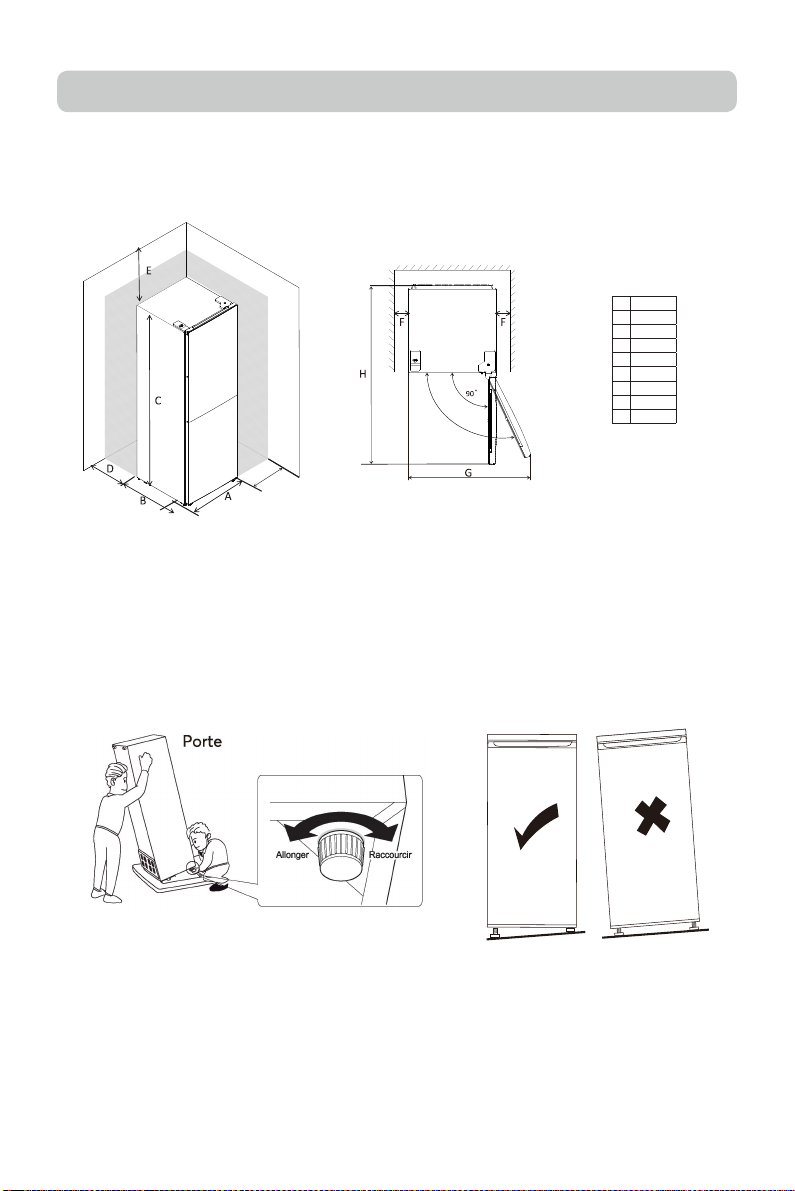 E

C

D

B

A

F

F

H

90°

G

Porte

Allonger

Raccourcir