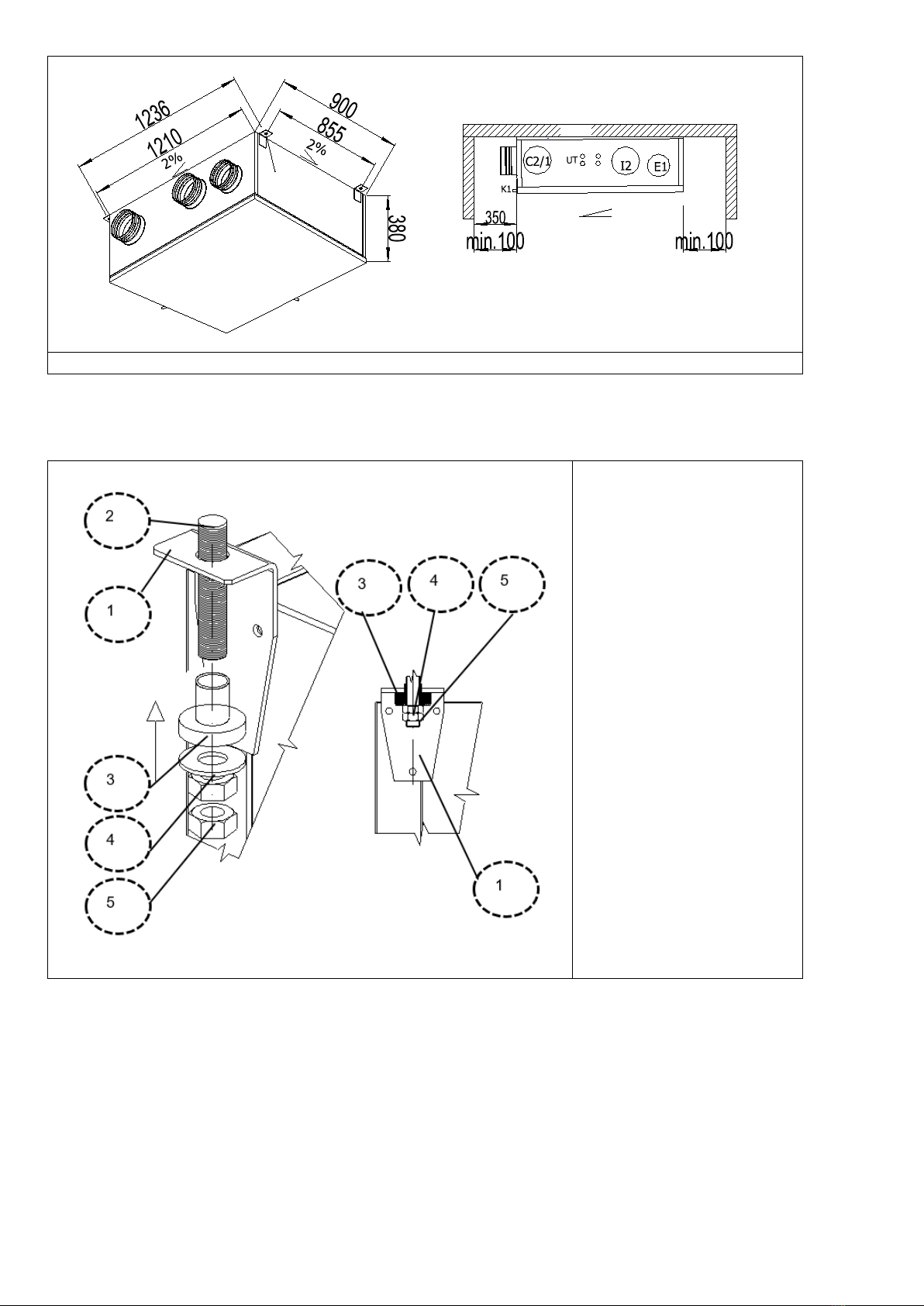 1236
1210
2%
900
855
2%
380

C2/1
UT
I2
E1
K1
350
min.100
min.100

2
1
3
4
5
3
4
5
1