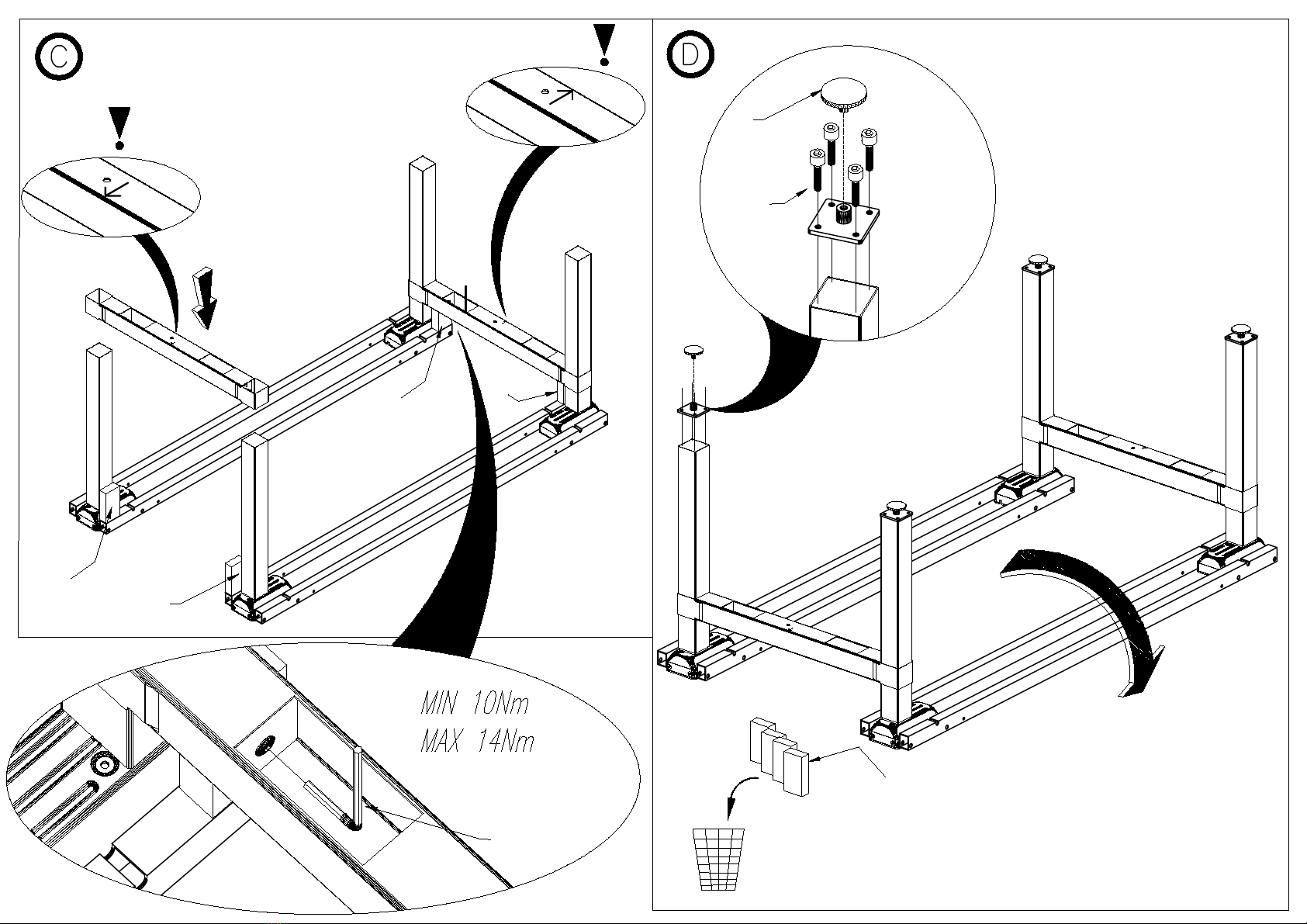 C

D

MIN 10Nm
MAX 14Nm