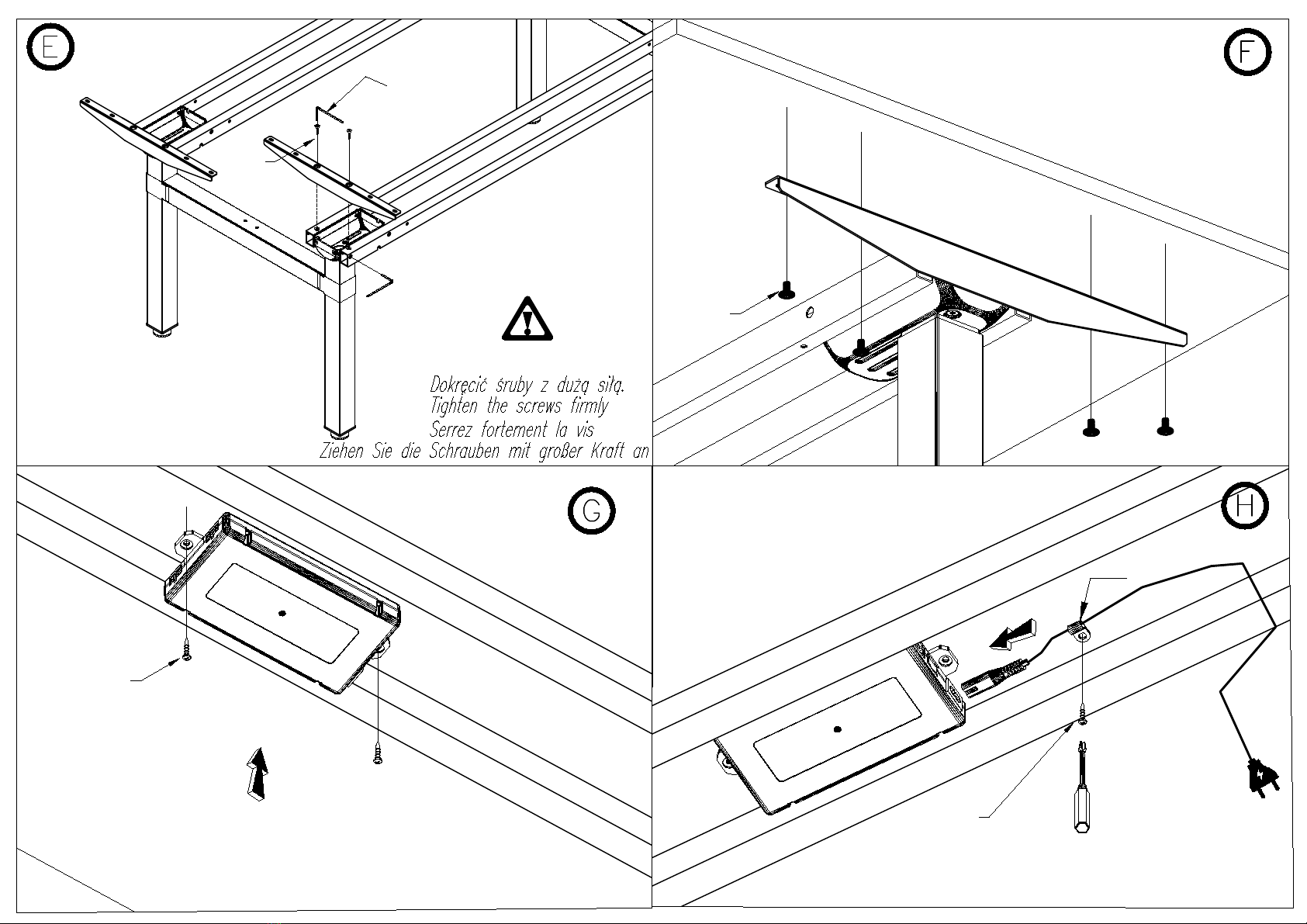 E

Dokręcić śruby z dużą siłą.
Tighten the screws firmly
Serrez fortement la vis
Ziehen Sie die Schrauben mit großer Kraft an

F

G

H