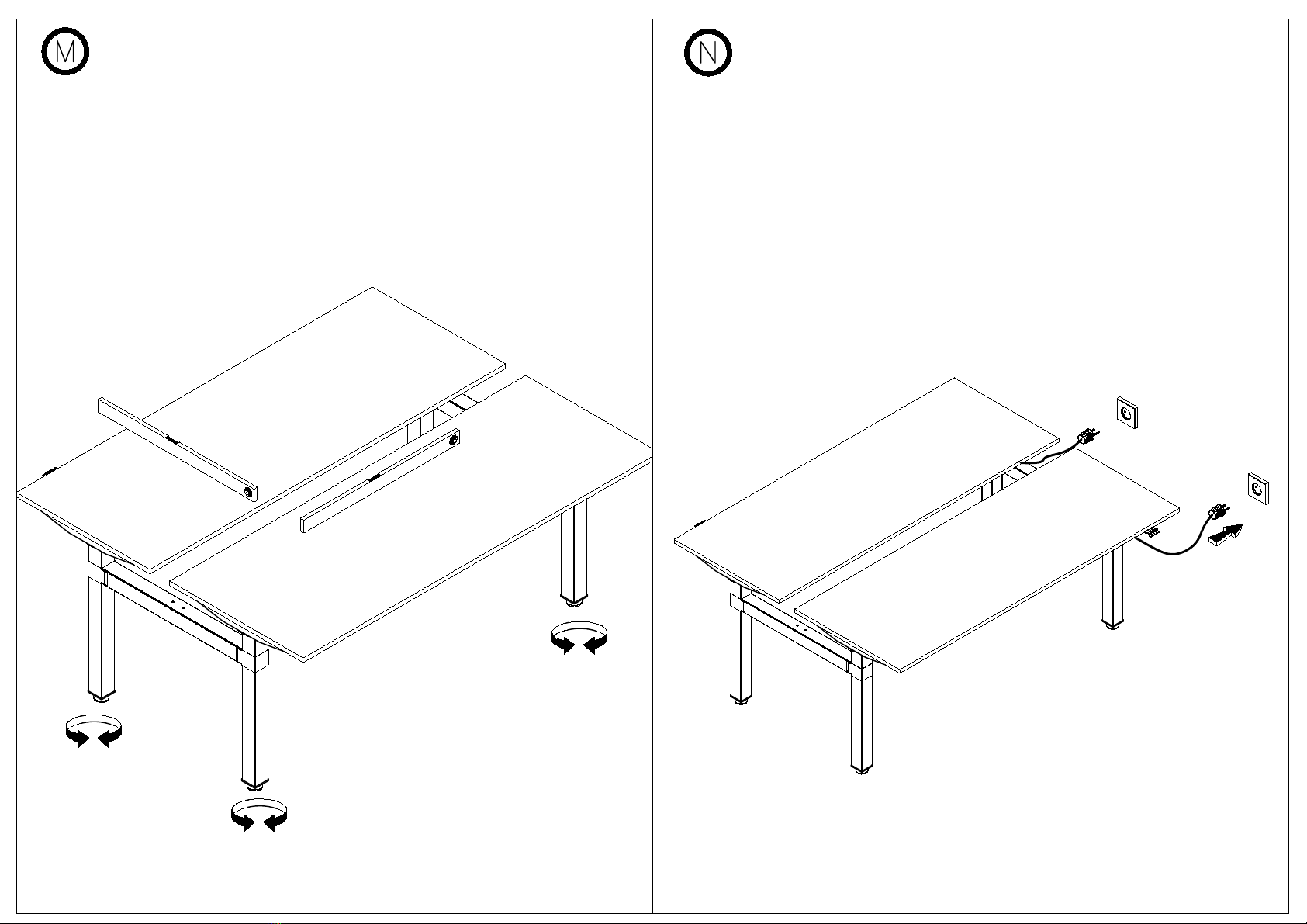 M

N