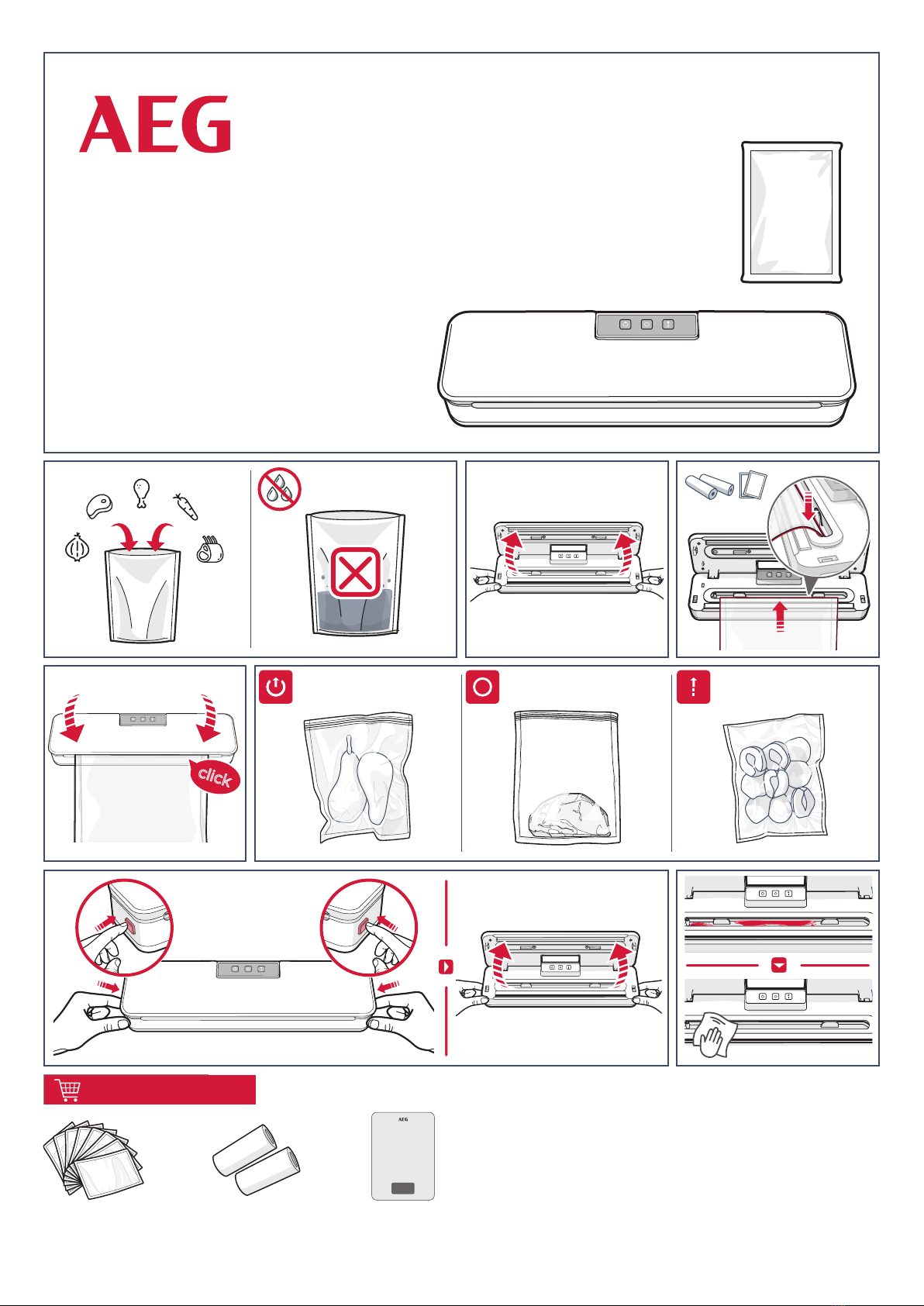 AEG

click

AEG