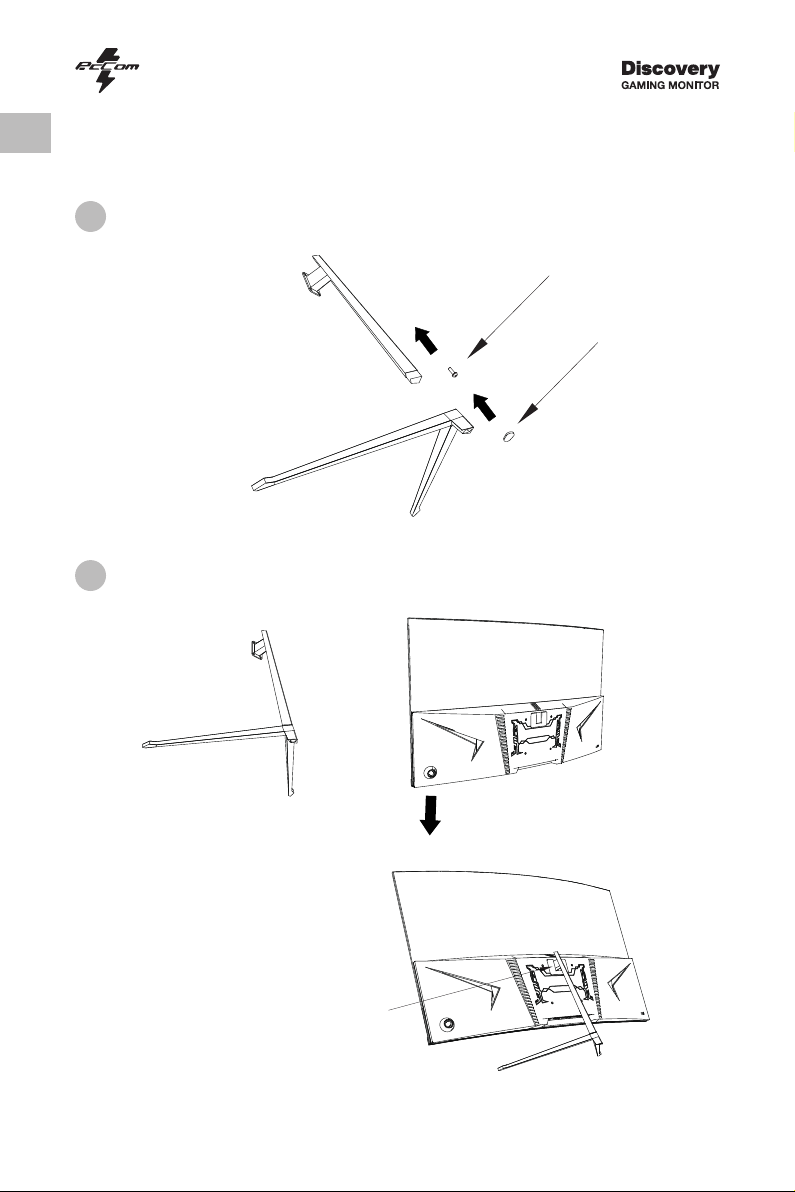 PcCom

Discovery
GAMING MONITOR