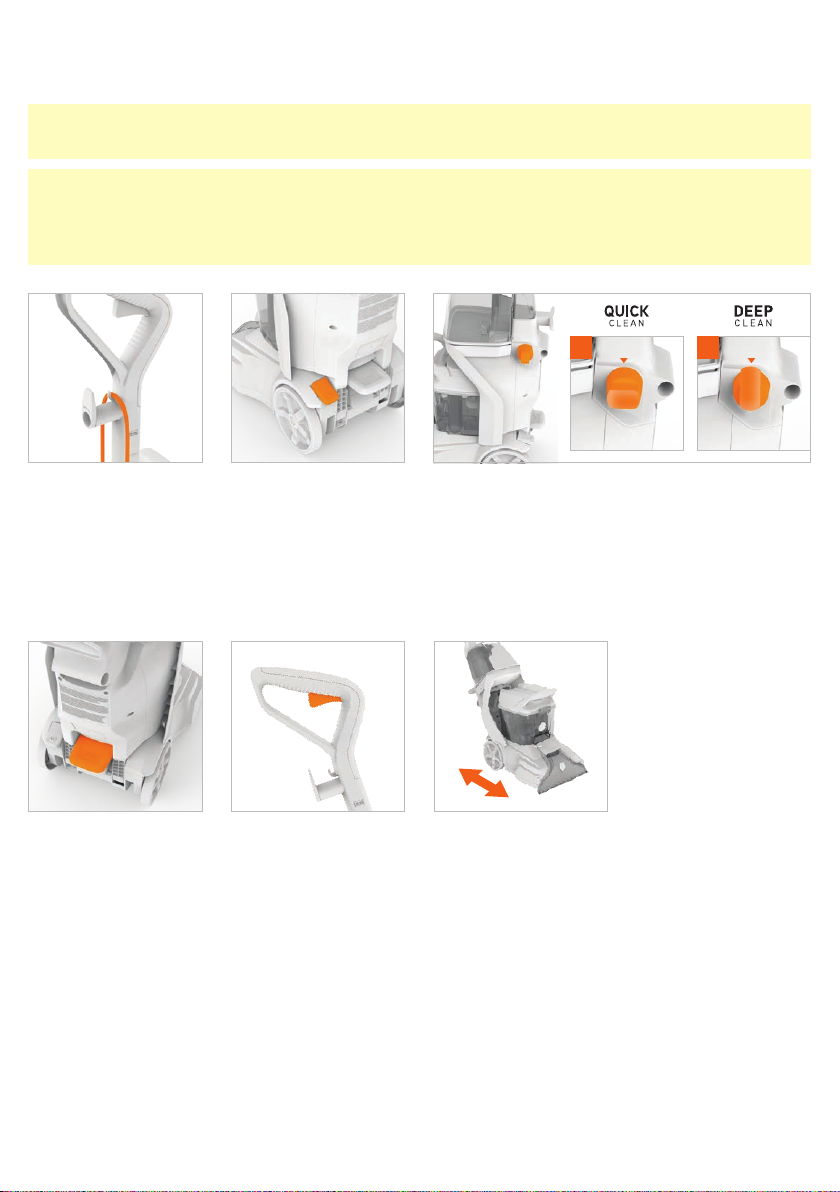 QUICK
CLEAN

DEEP
CLEAN