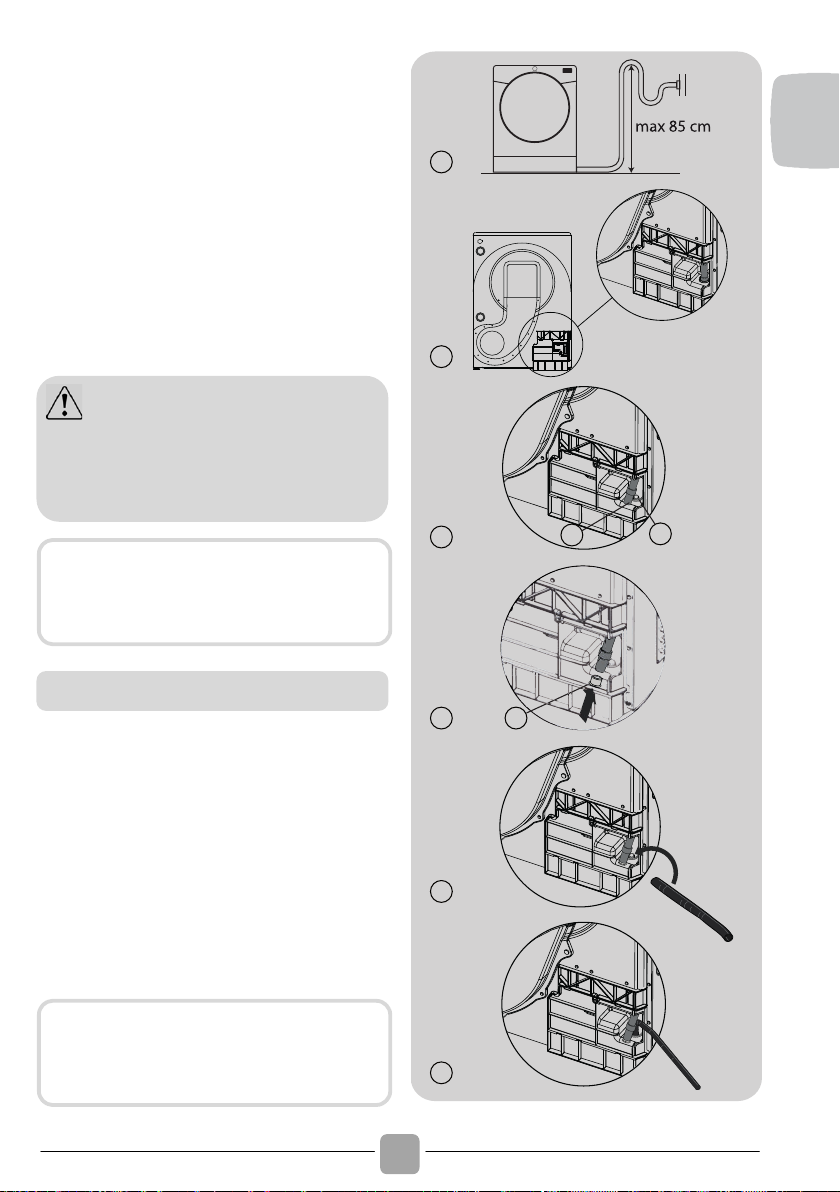 max 85 cm