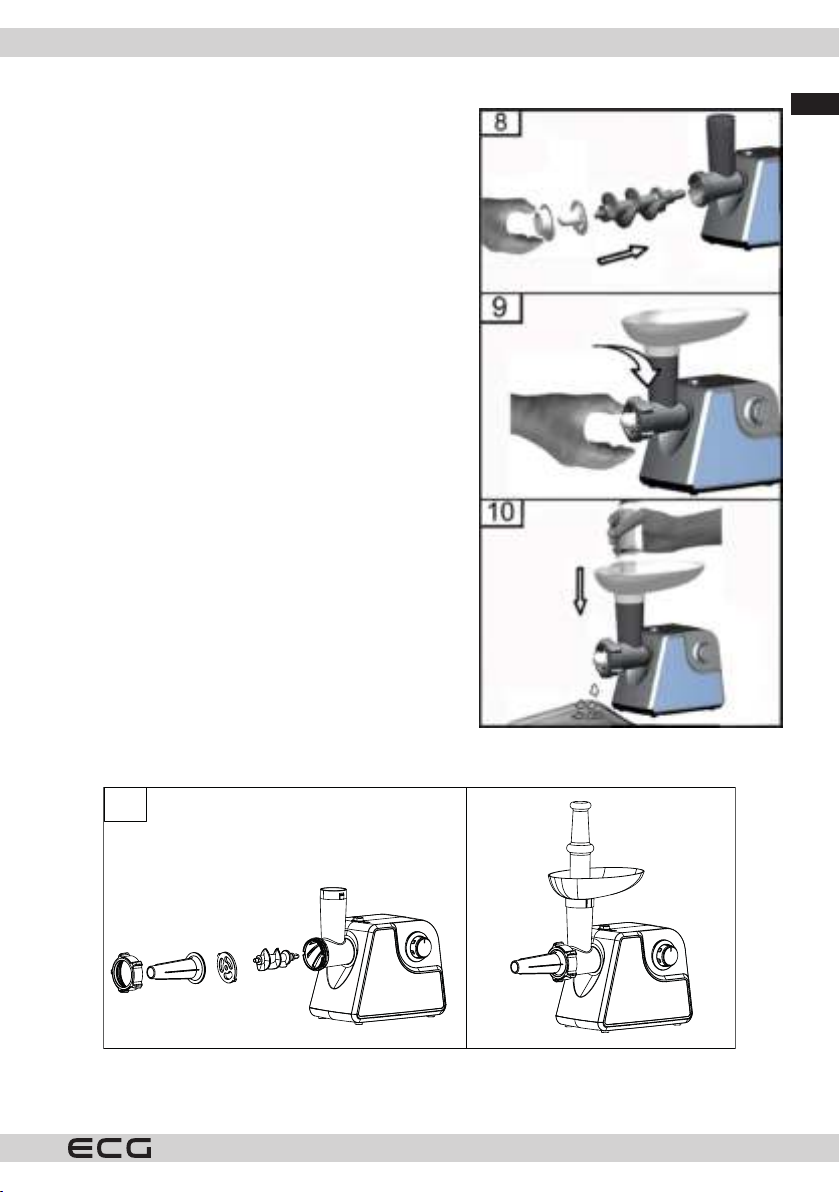 8

9

10

ECG