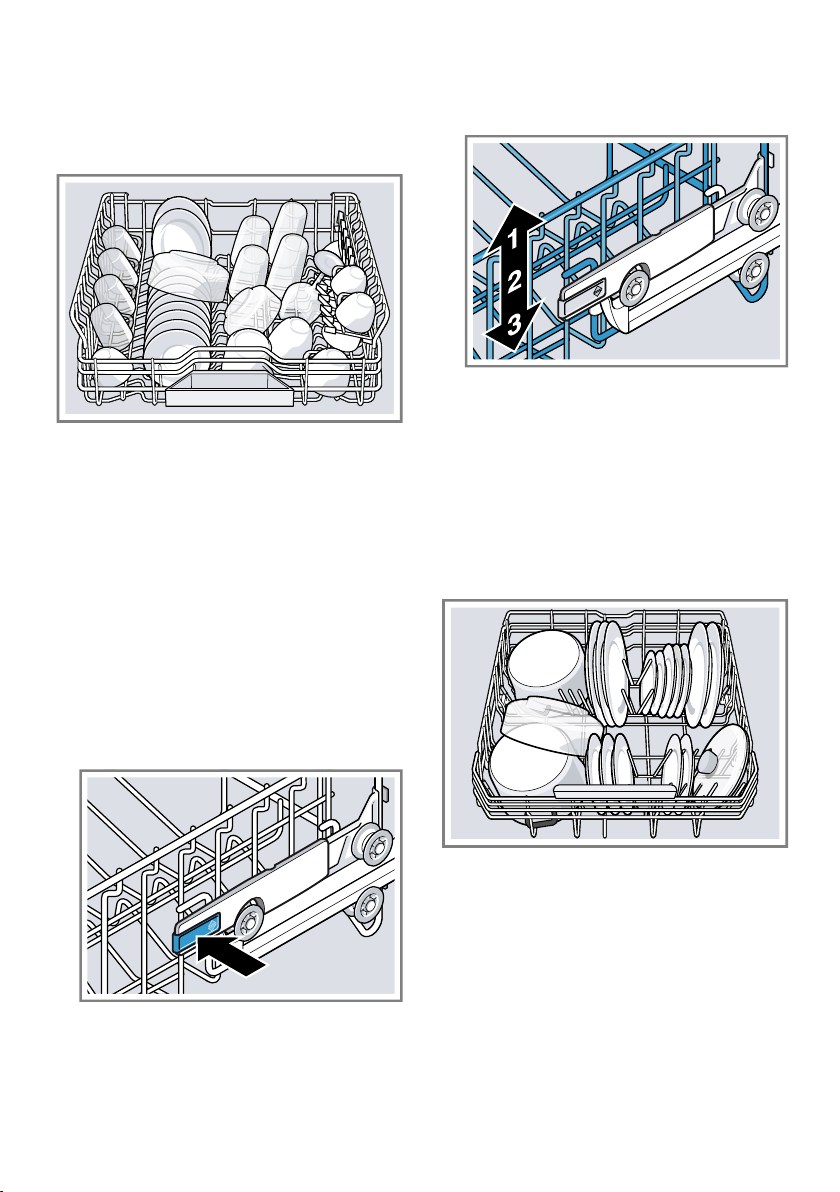 1
2
3