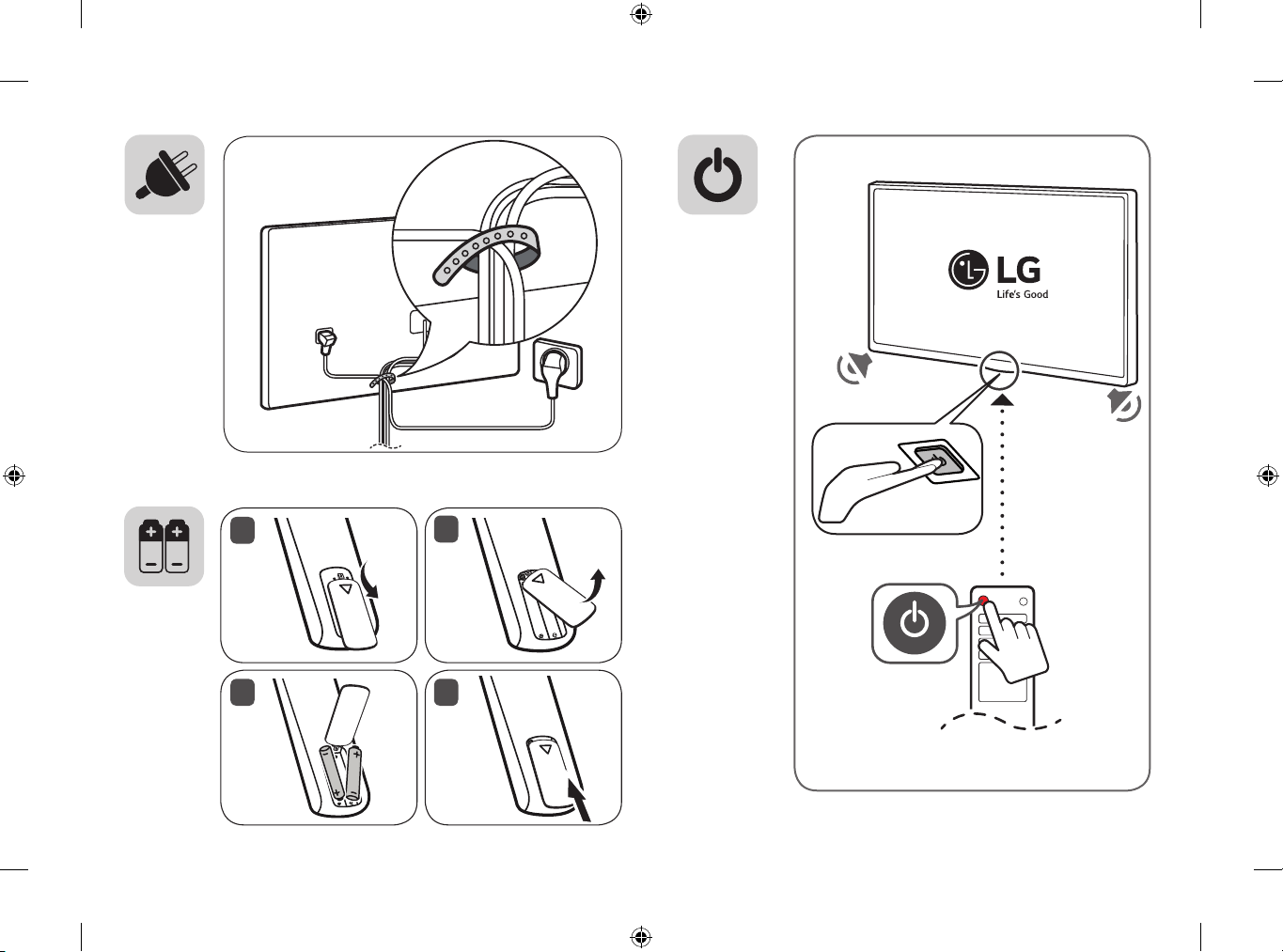 LG
Life's Good