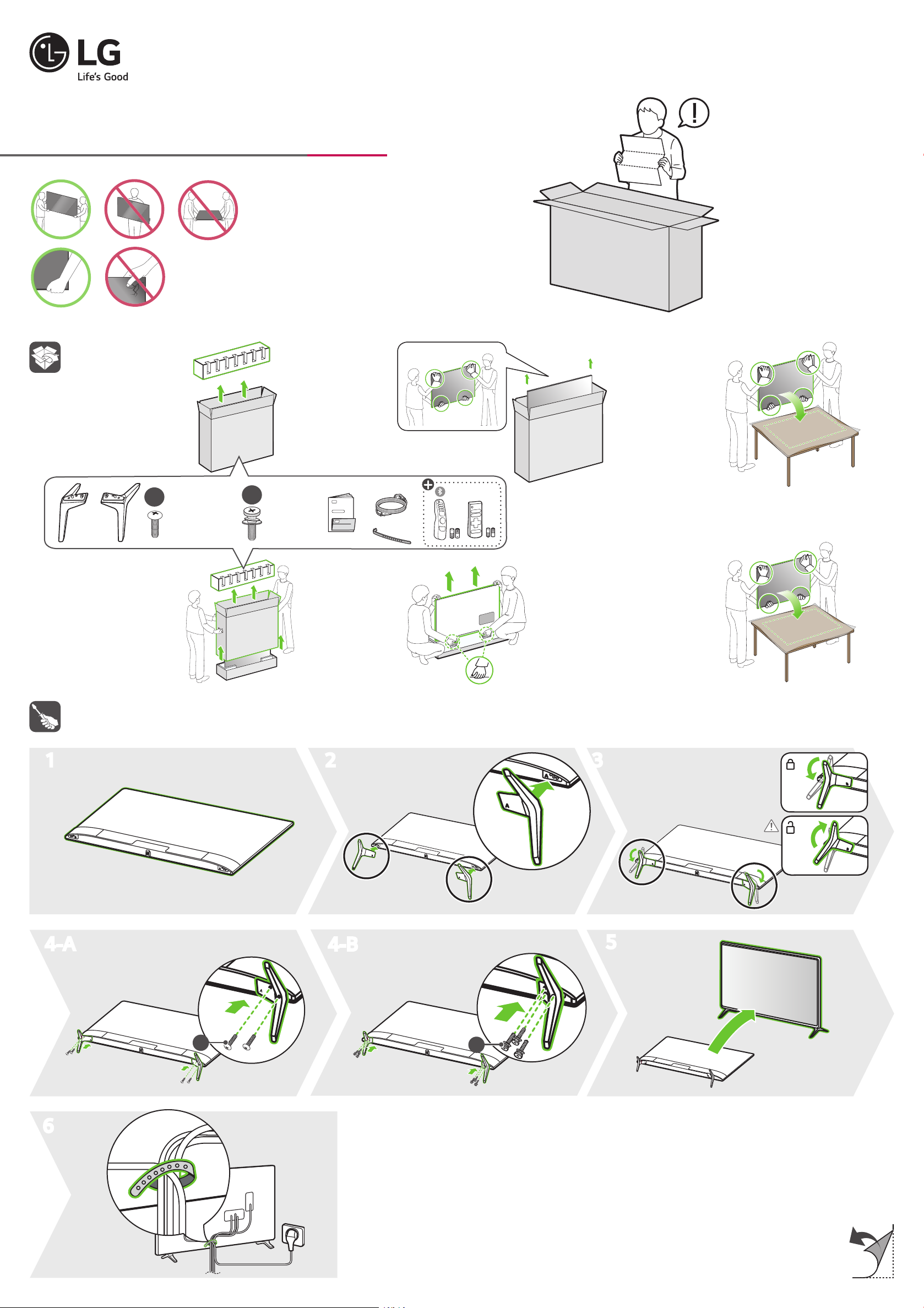 LG
Life's Good

1

2

3

4-A

4-B

5

6