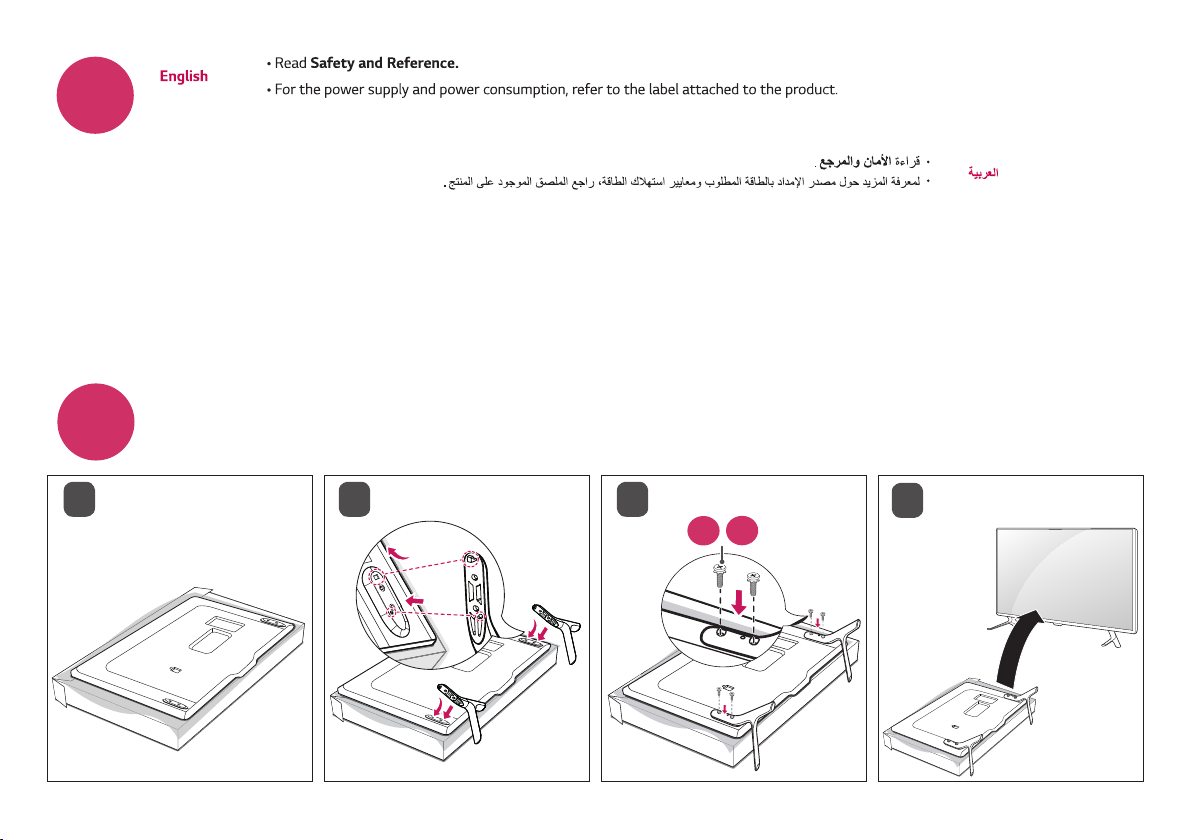 English

• Read **Safety and Reference.**

• For the power supply and power consumption, refer to the label attached to the product.

العربية

• قراءة **الأمان والمرجع**.

• لمعرفة المزيد حول مصدر الإمداد بالطاقة المطلوب ومعايير استهلاك الطاقة، راجع الملصق الموجود على المنتج.