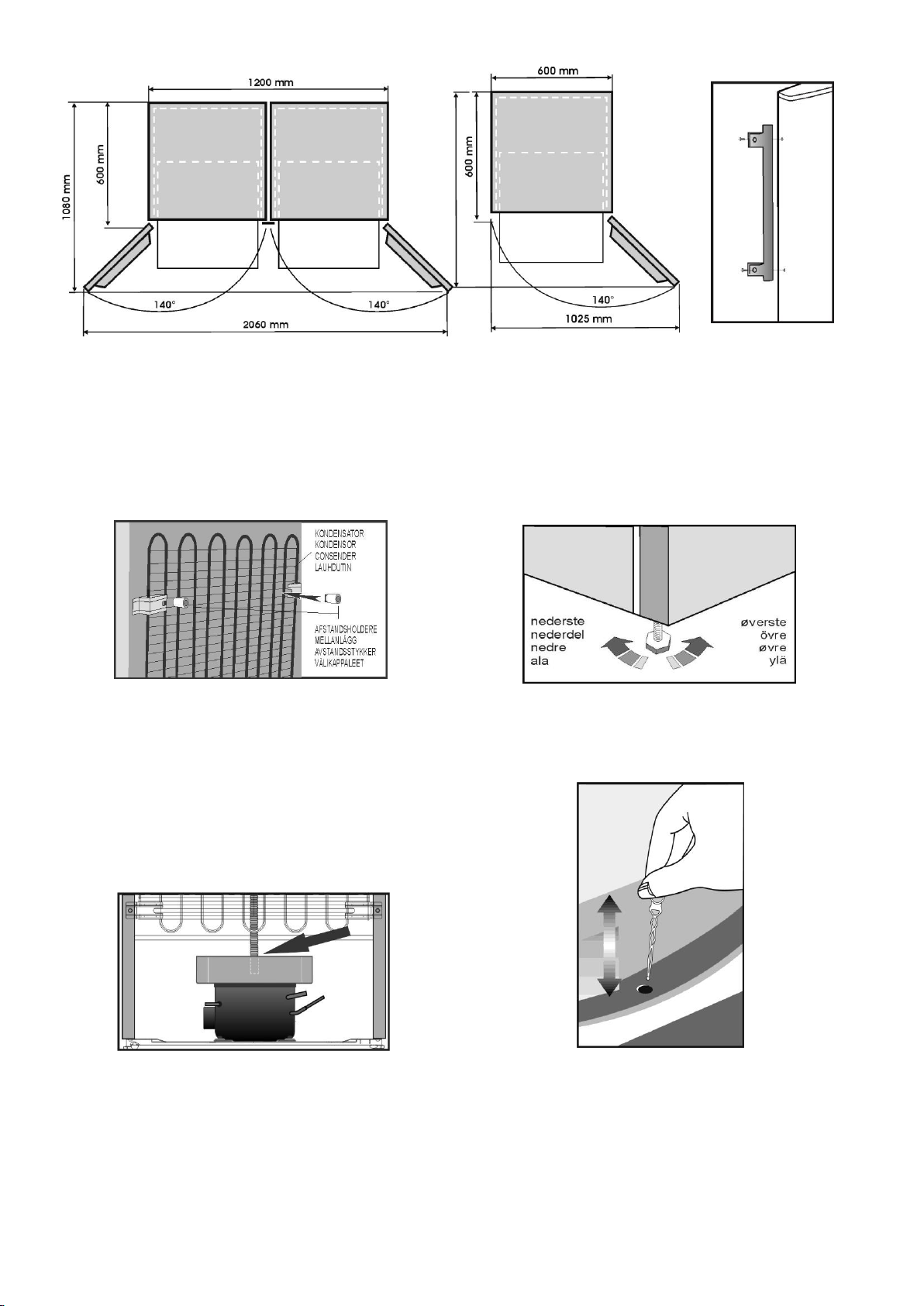 1200 mm
1080 mm
600 mm
140°
140°
2060 mm

600 mm
600 mm
140°
1025 mm

KONDENSATOR
KONDENSOR
CONSENDER
LAUHDUTIN

AFSTANDSHOLDERE
MELLANLÄGG
AVSTANDSSTYKKER
VÄLIKAPPALEET

nederste
nederdel
nedre
ala

øverste
övre
øvre
ylä