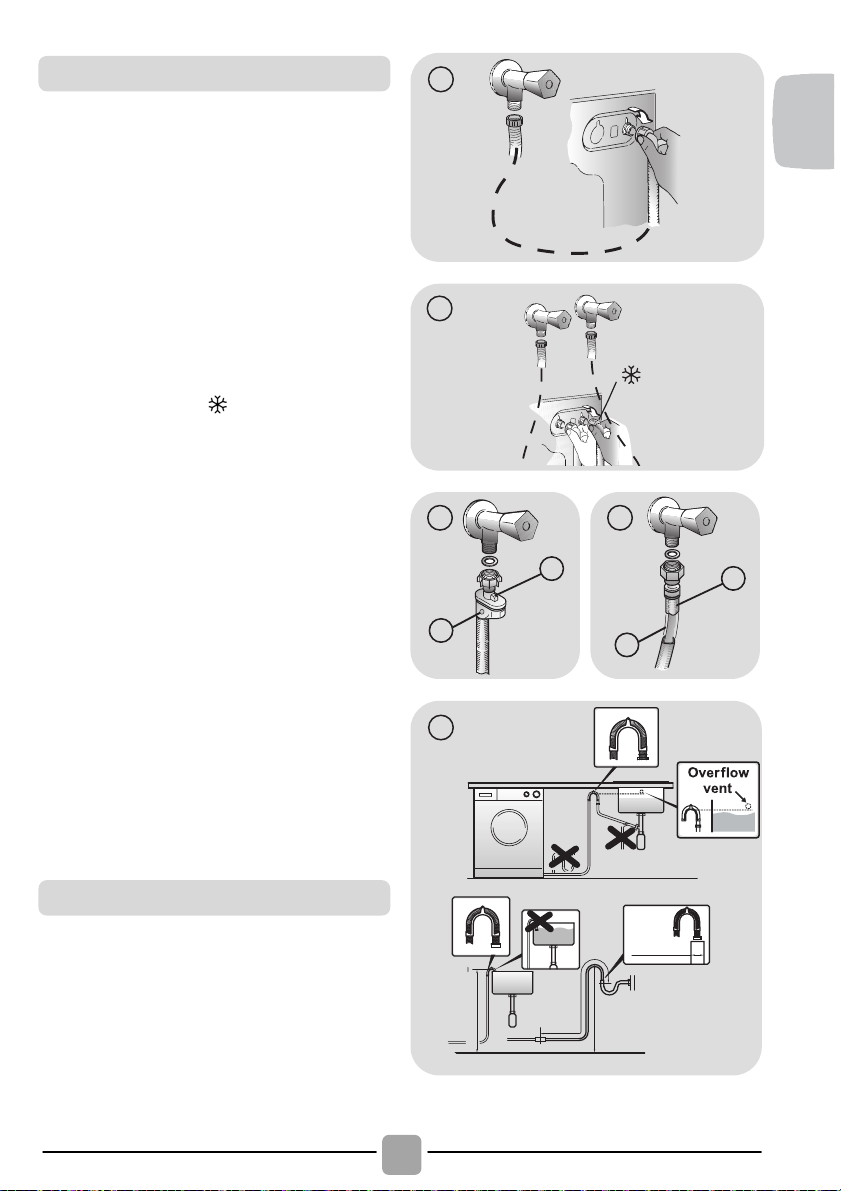 Overflow vent