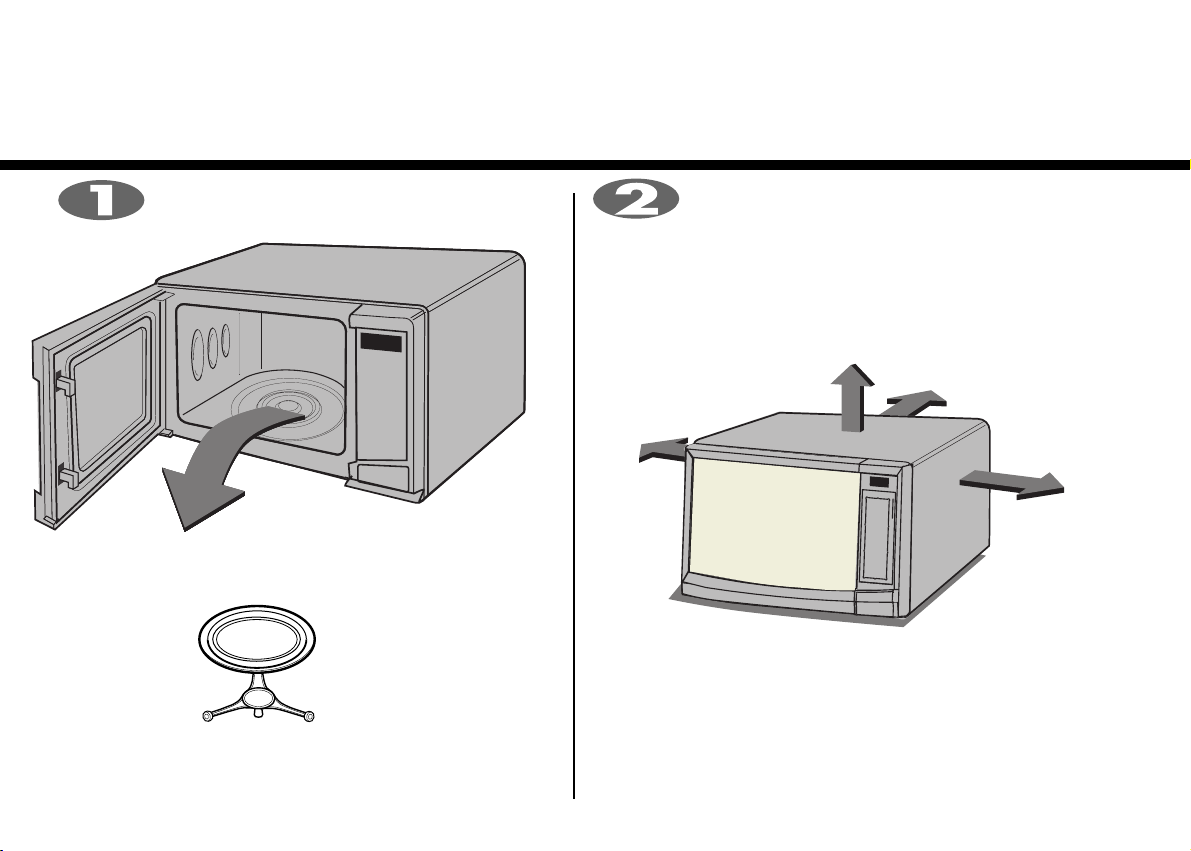 1

2