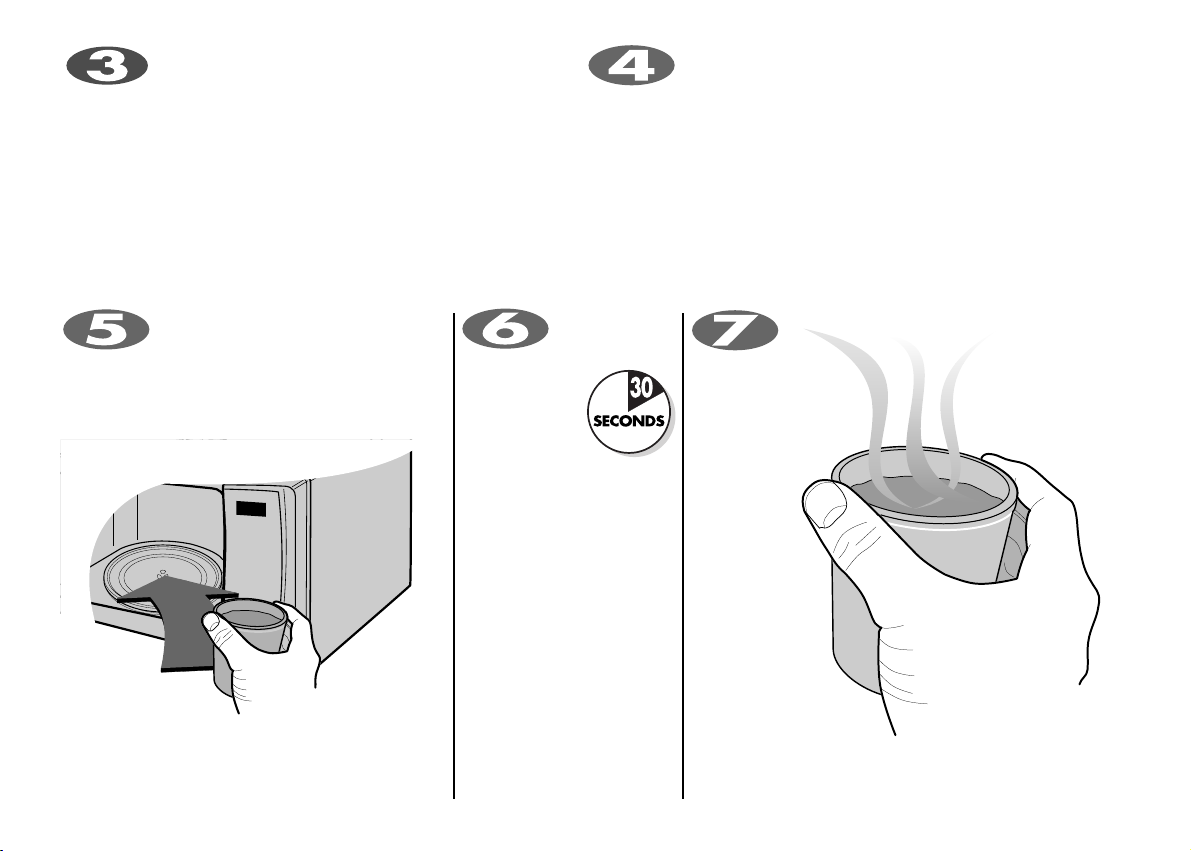 3

4

5

6

30
SECONDS

7