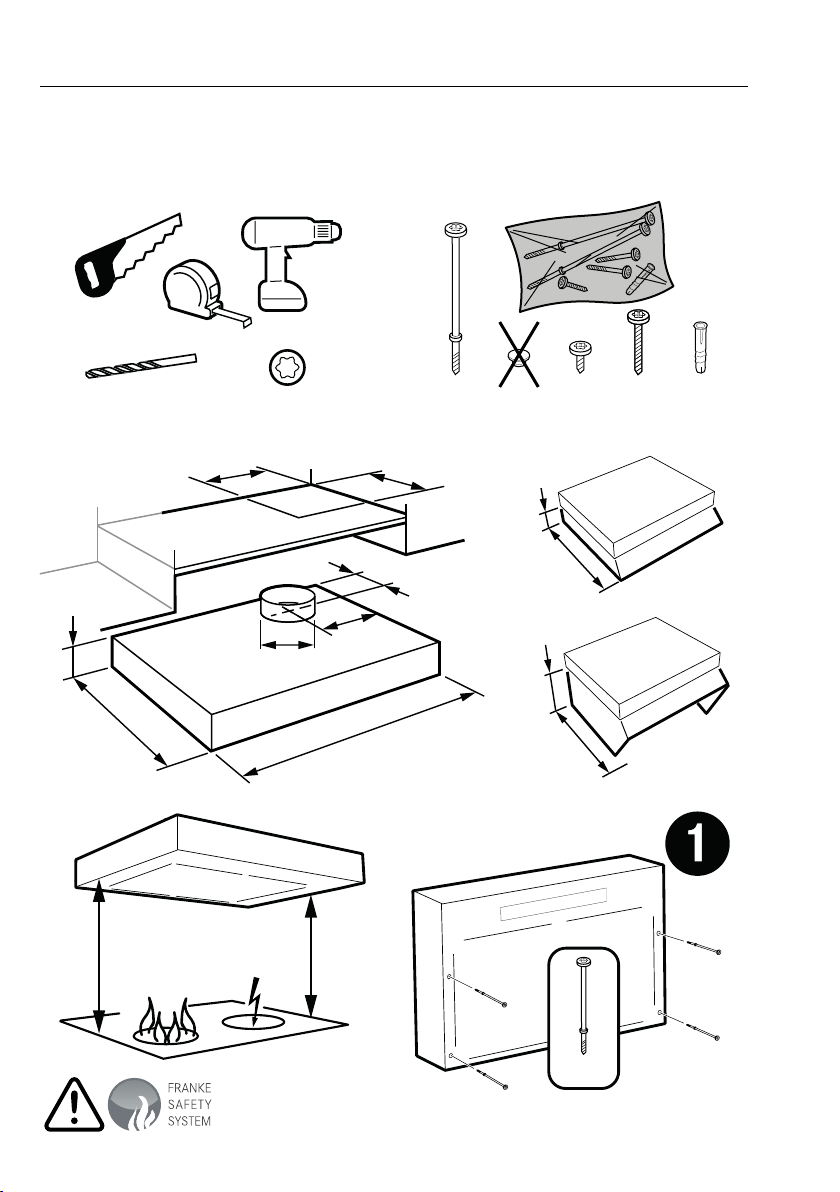 1

FRANKE SAFETY SYSTEM